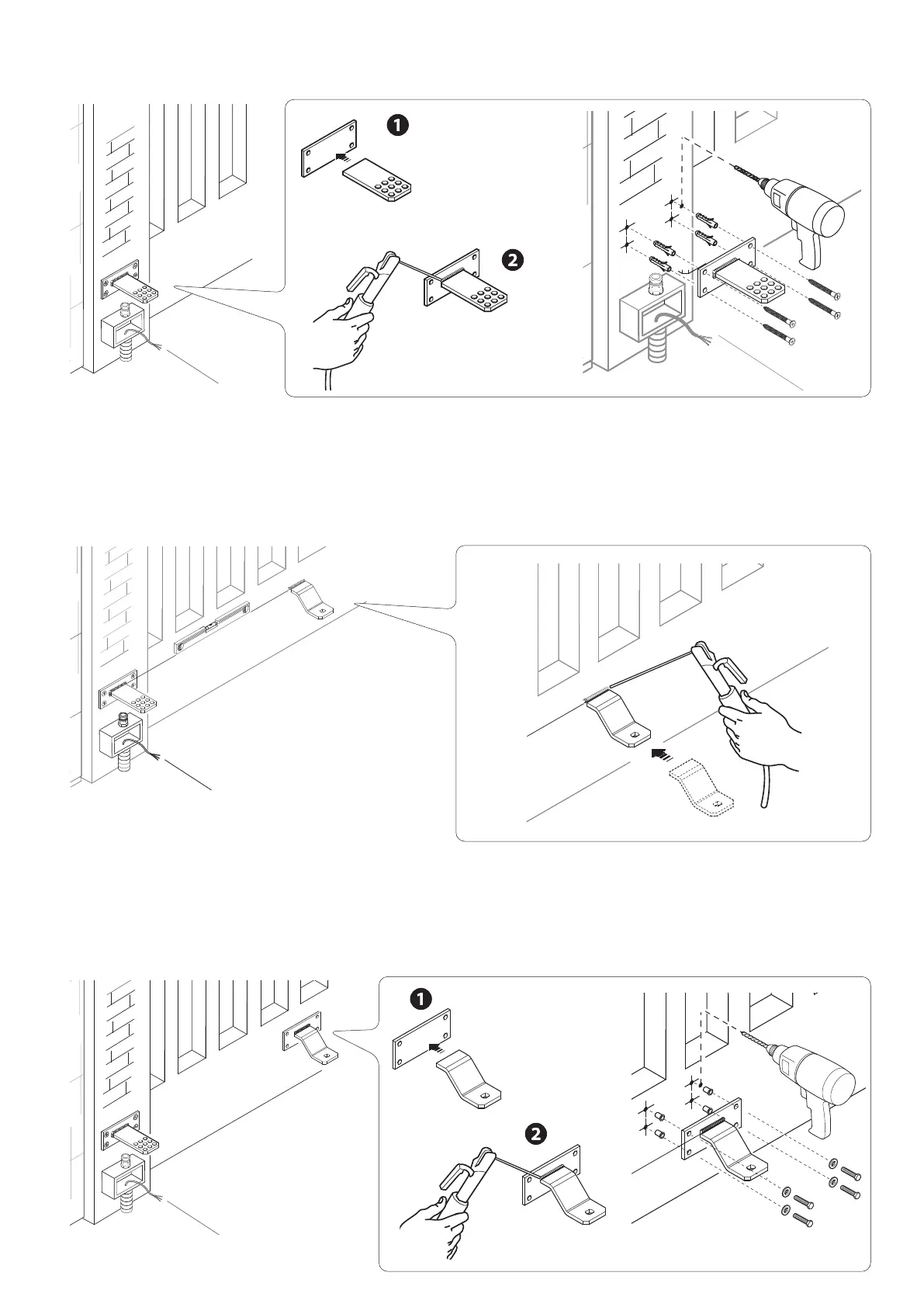 1

2

1

2