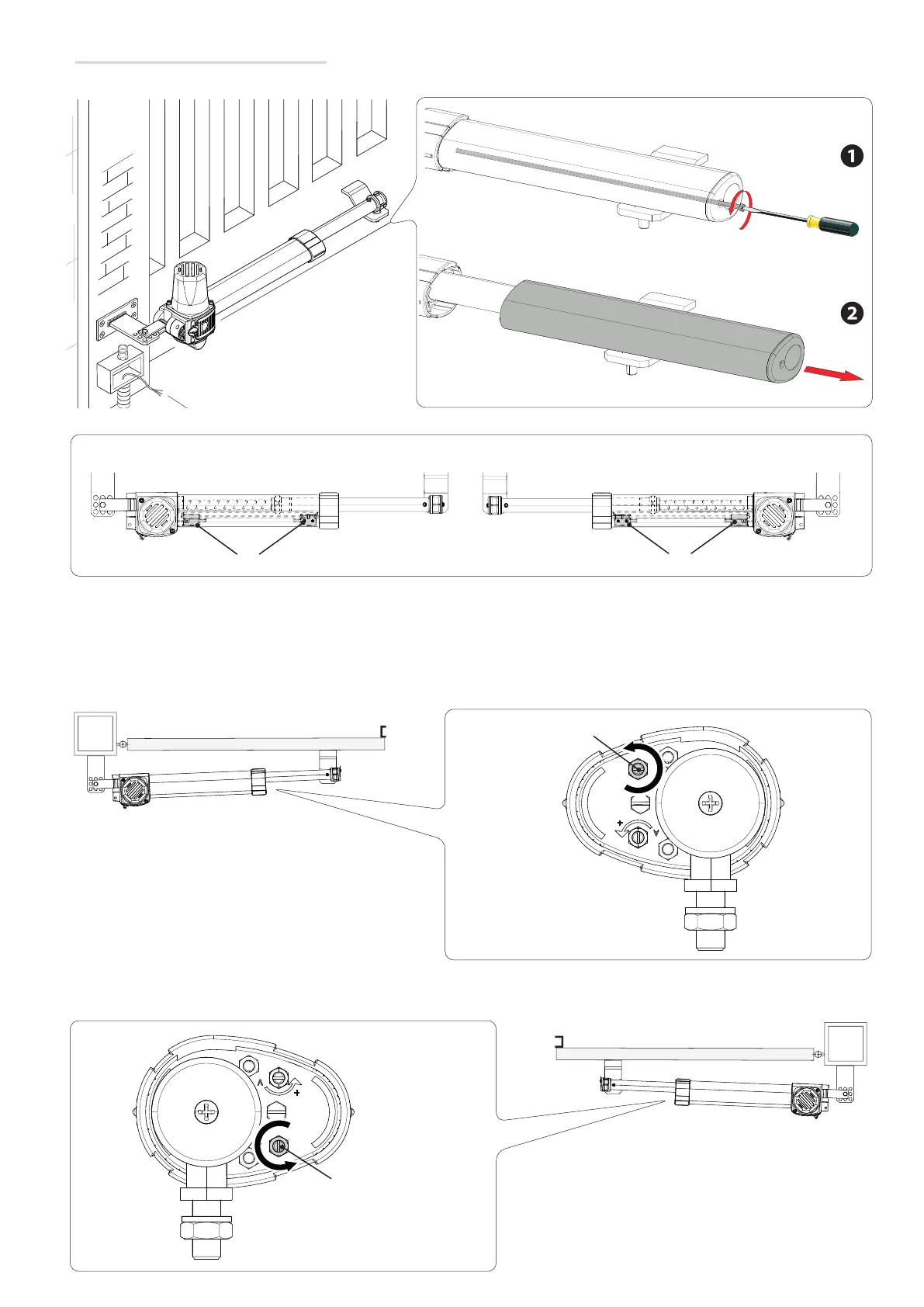 1

2

+

A

A

+