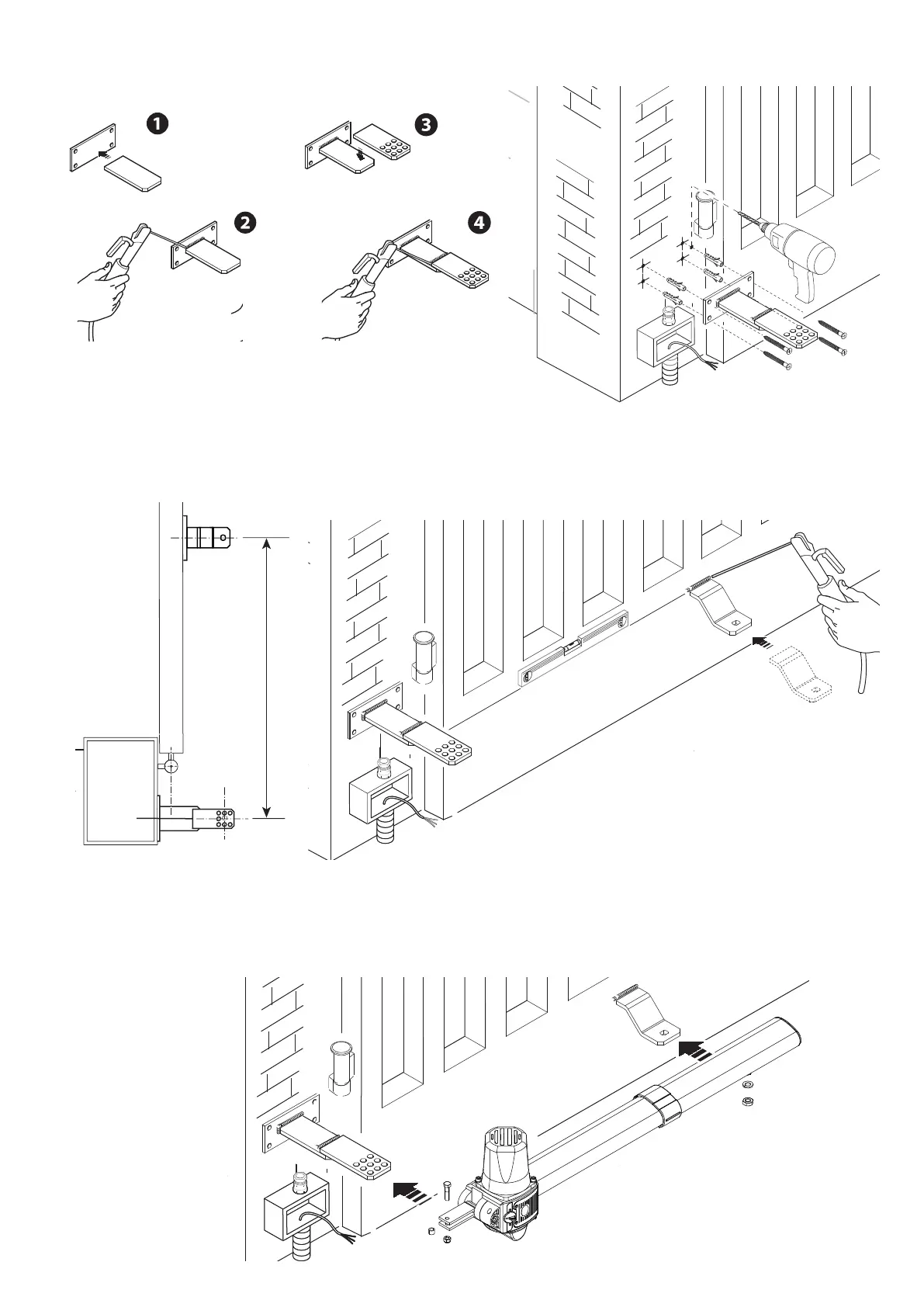 1
3
2
4