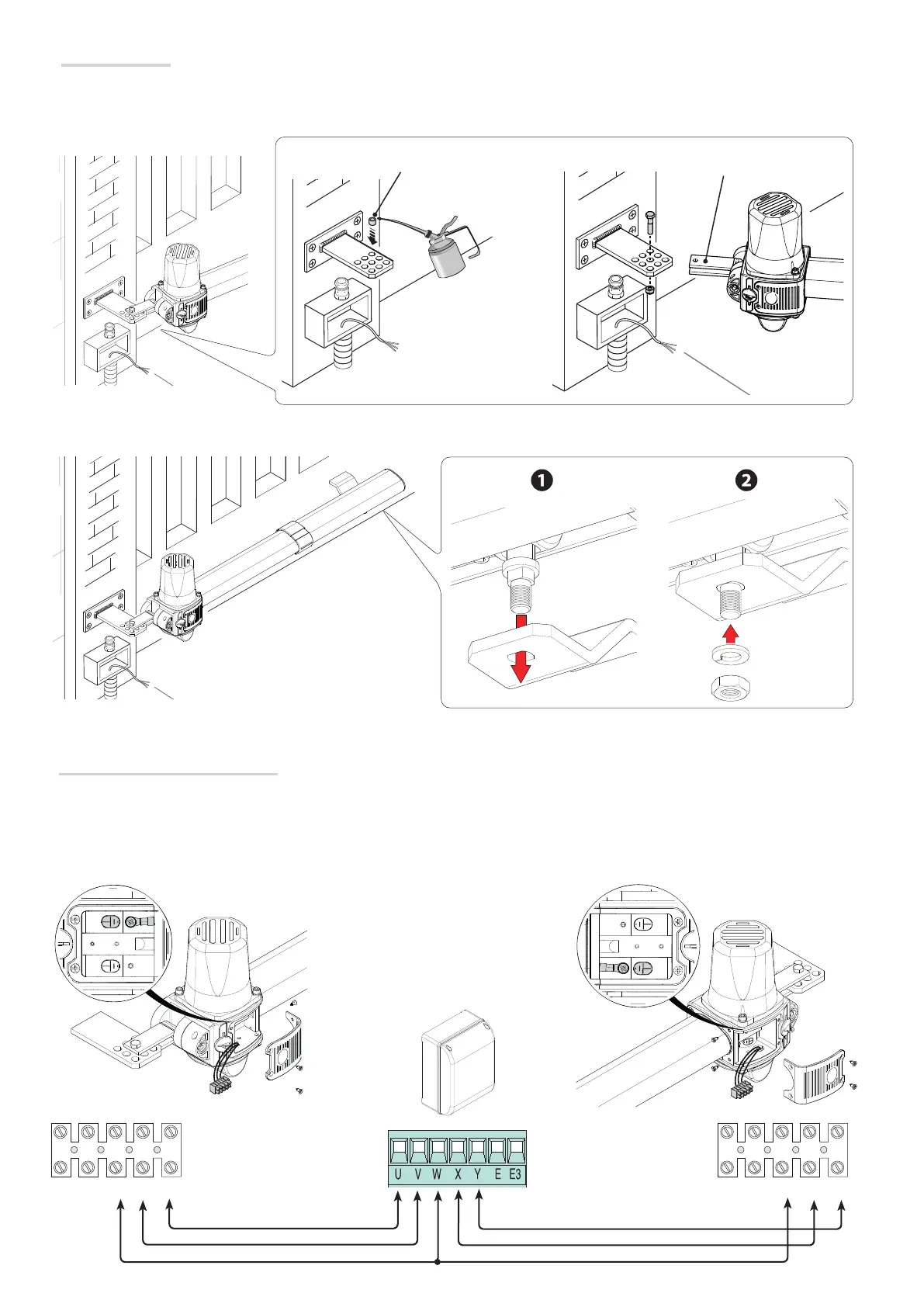 1

2

U V W X Y E E3