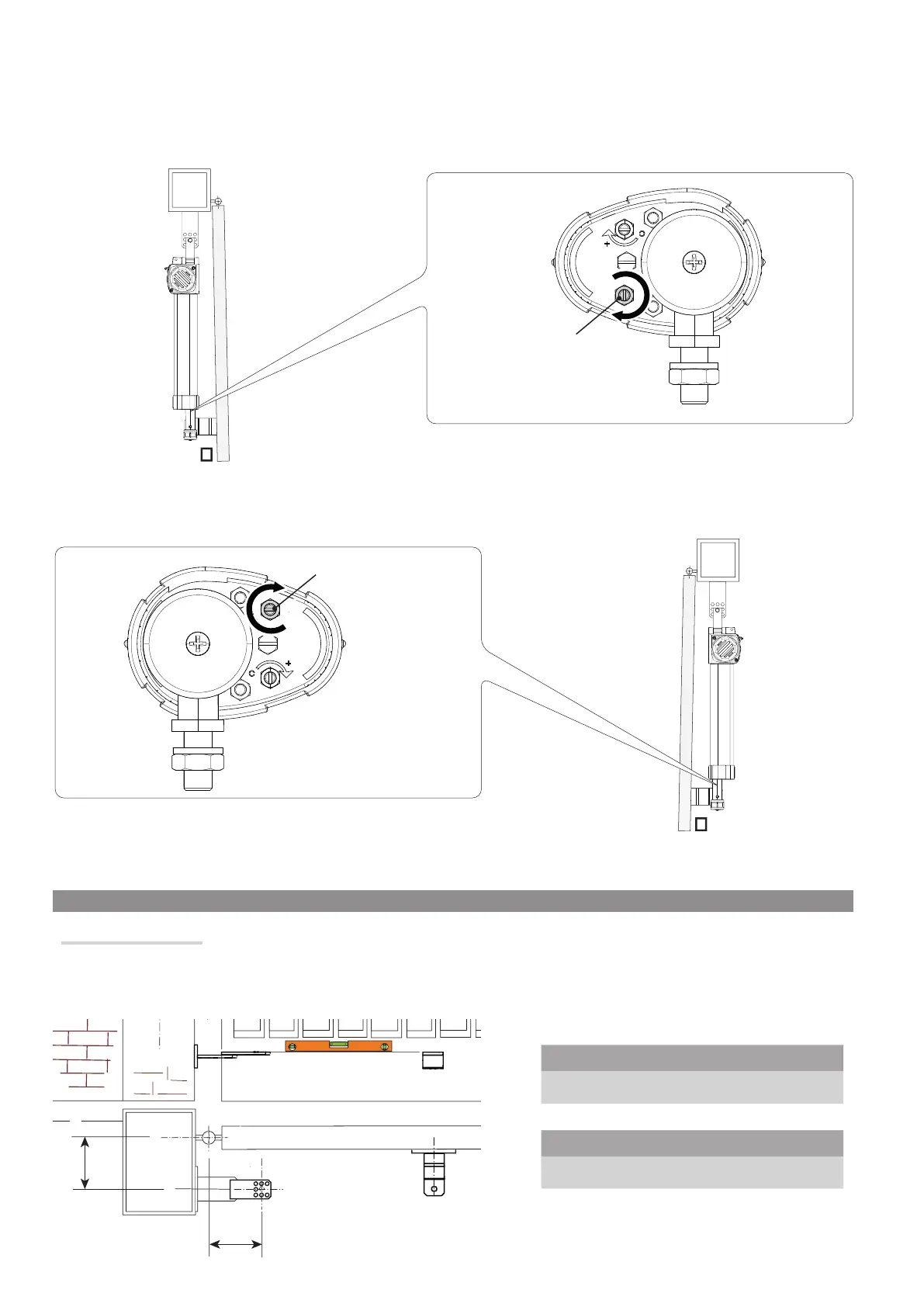 +
+