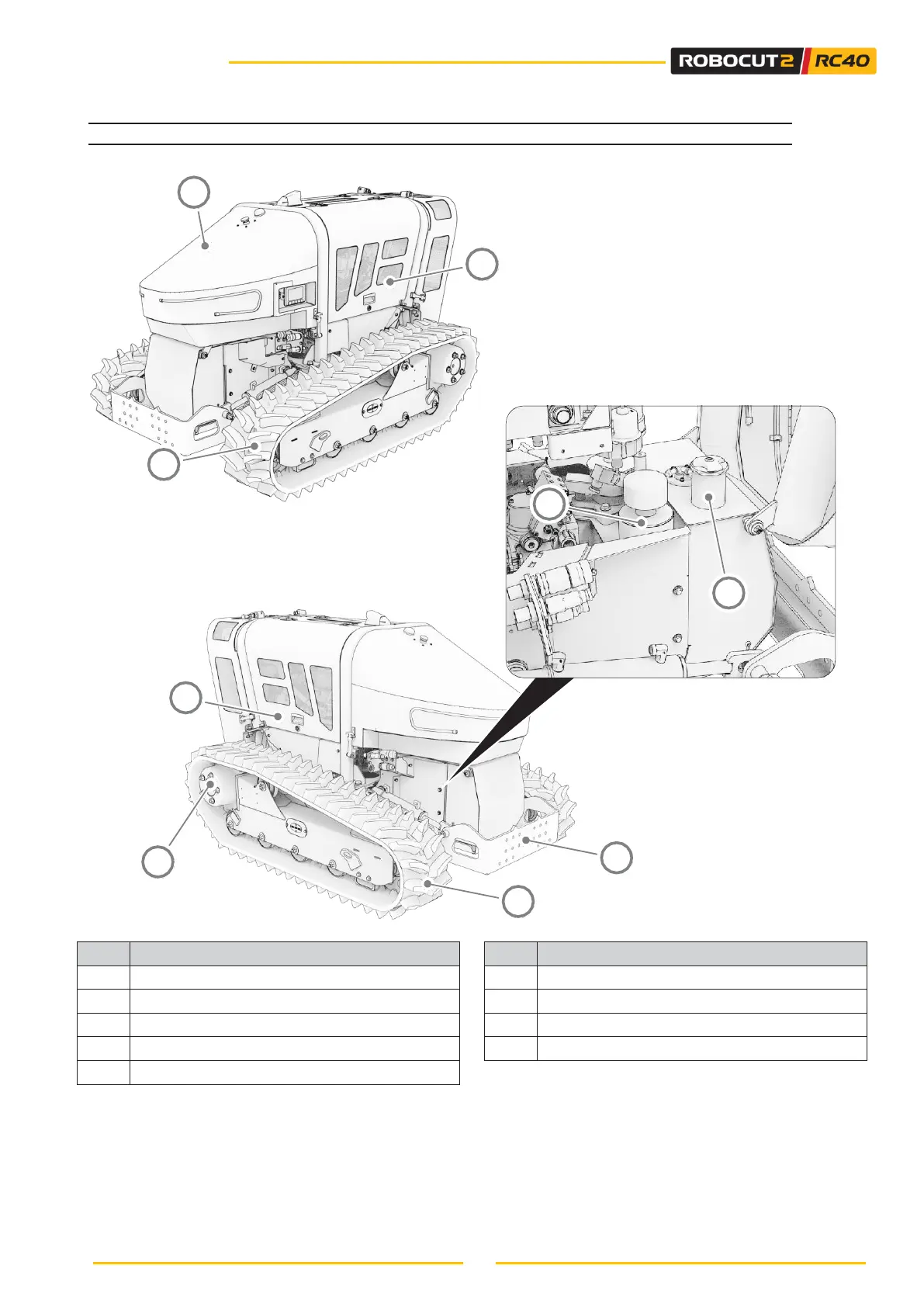 ROBOCUT2 RC40