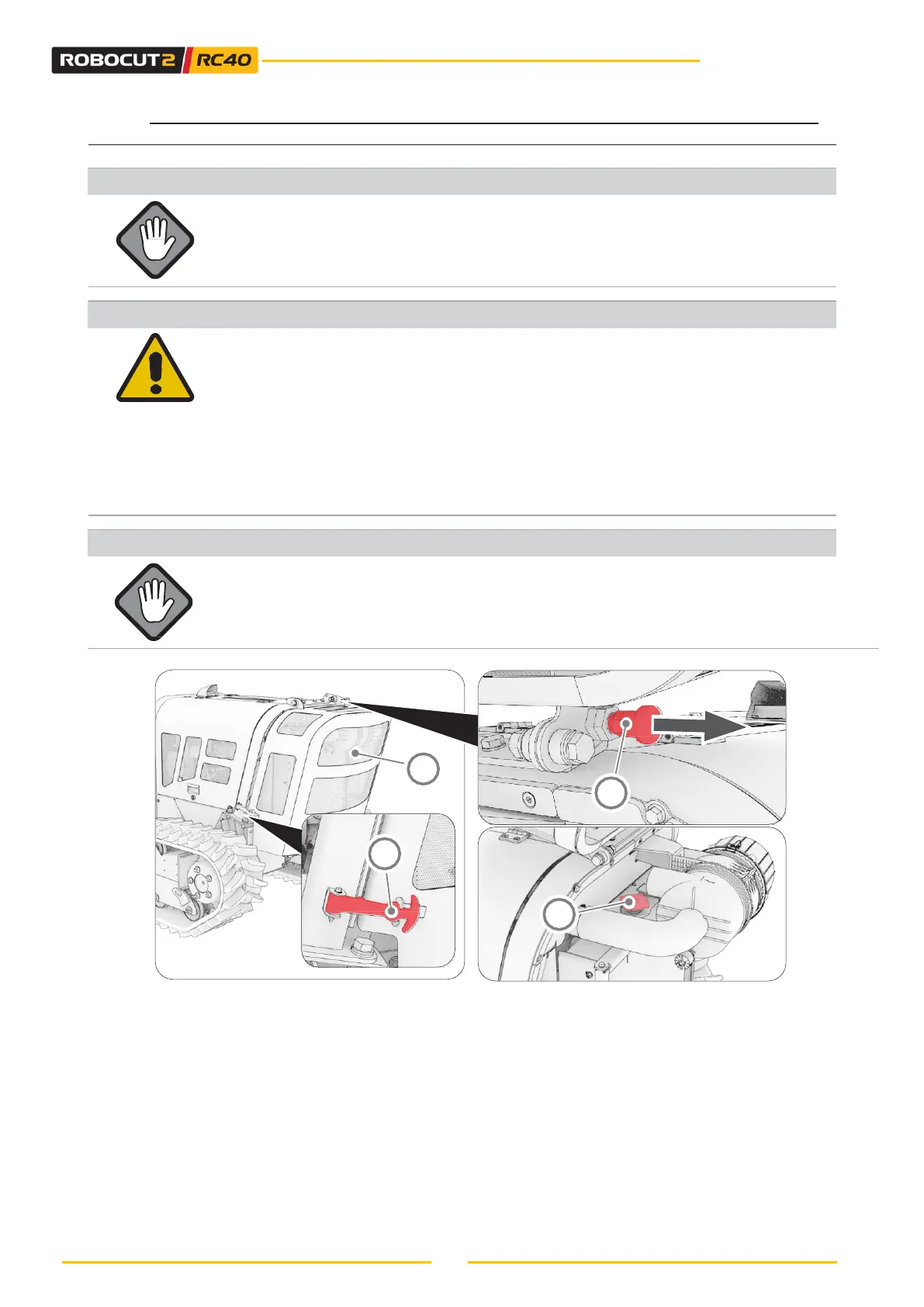 ROBOCUT2 RC40