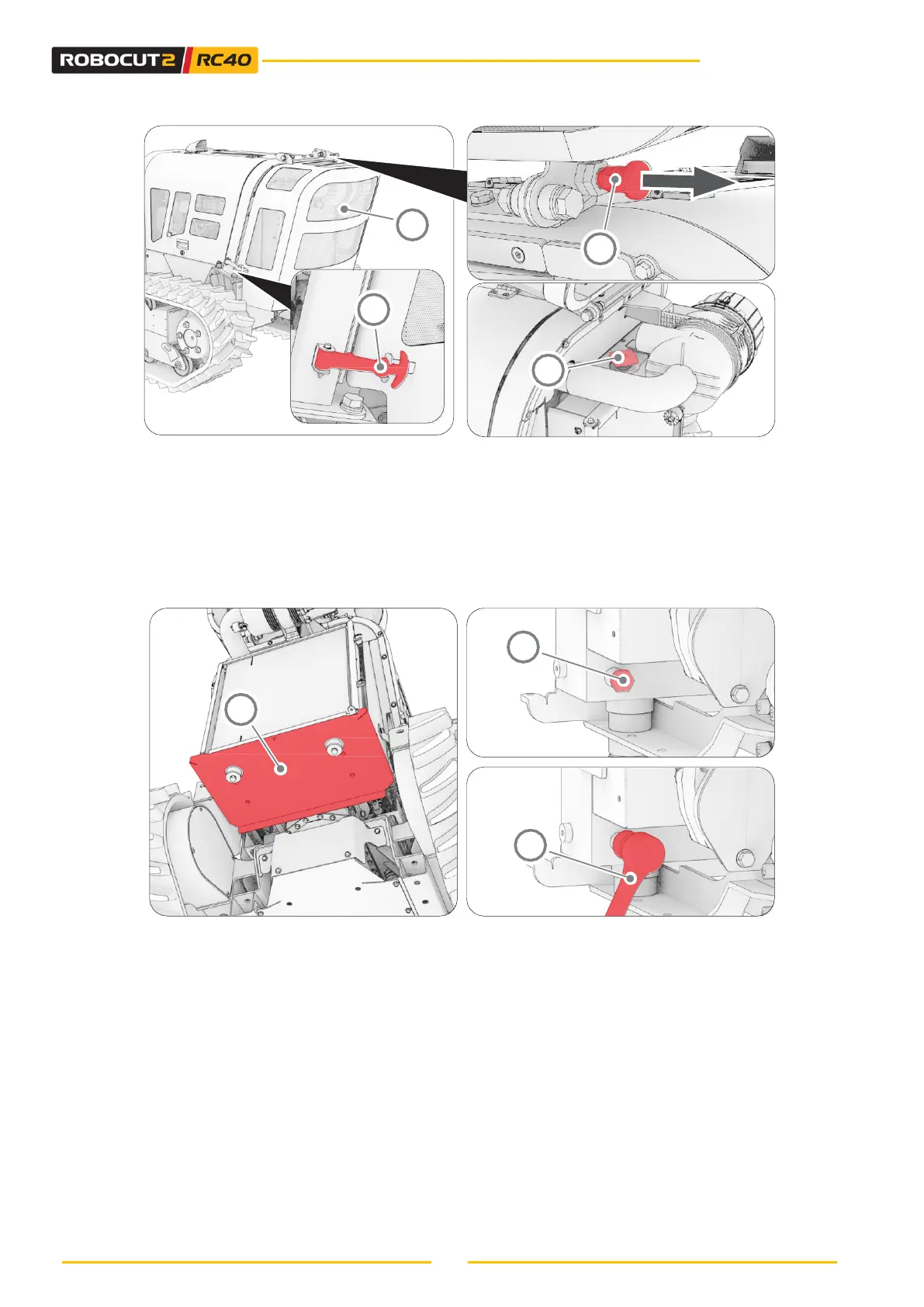 ROBOCUT2 RC40