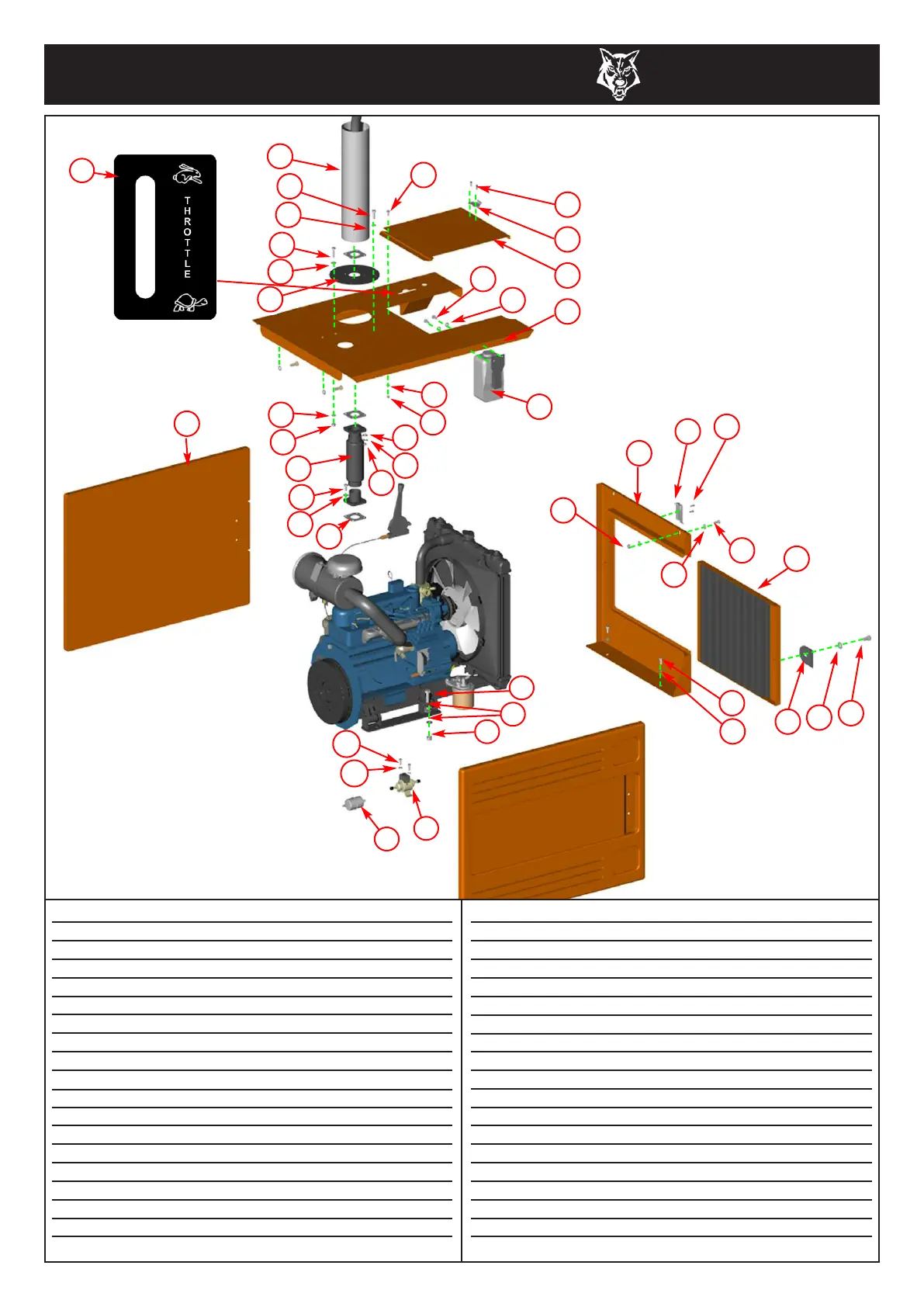 THROTTLE