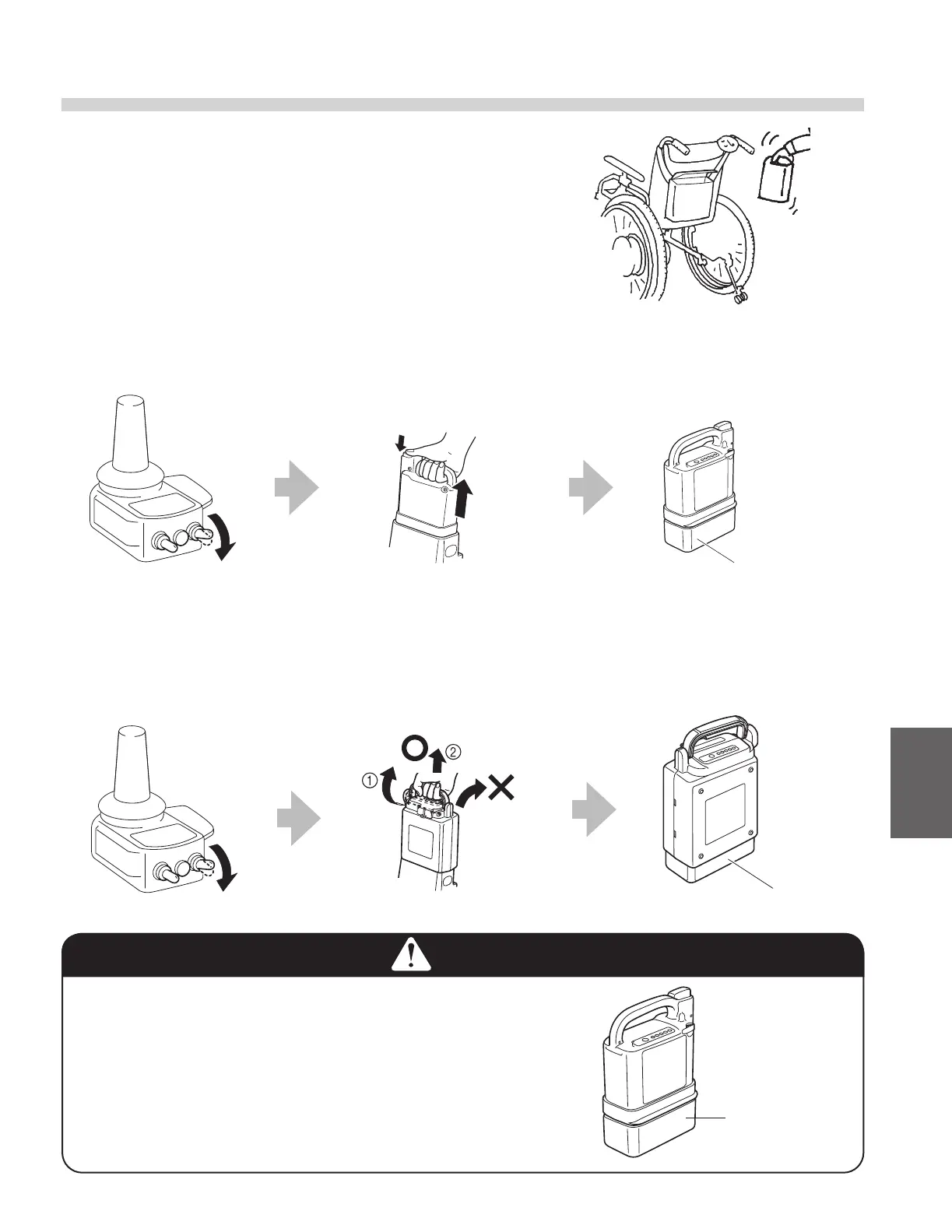 ①
②