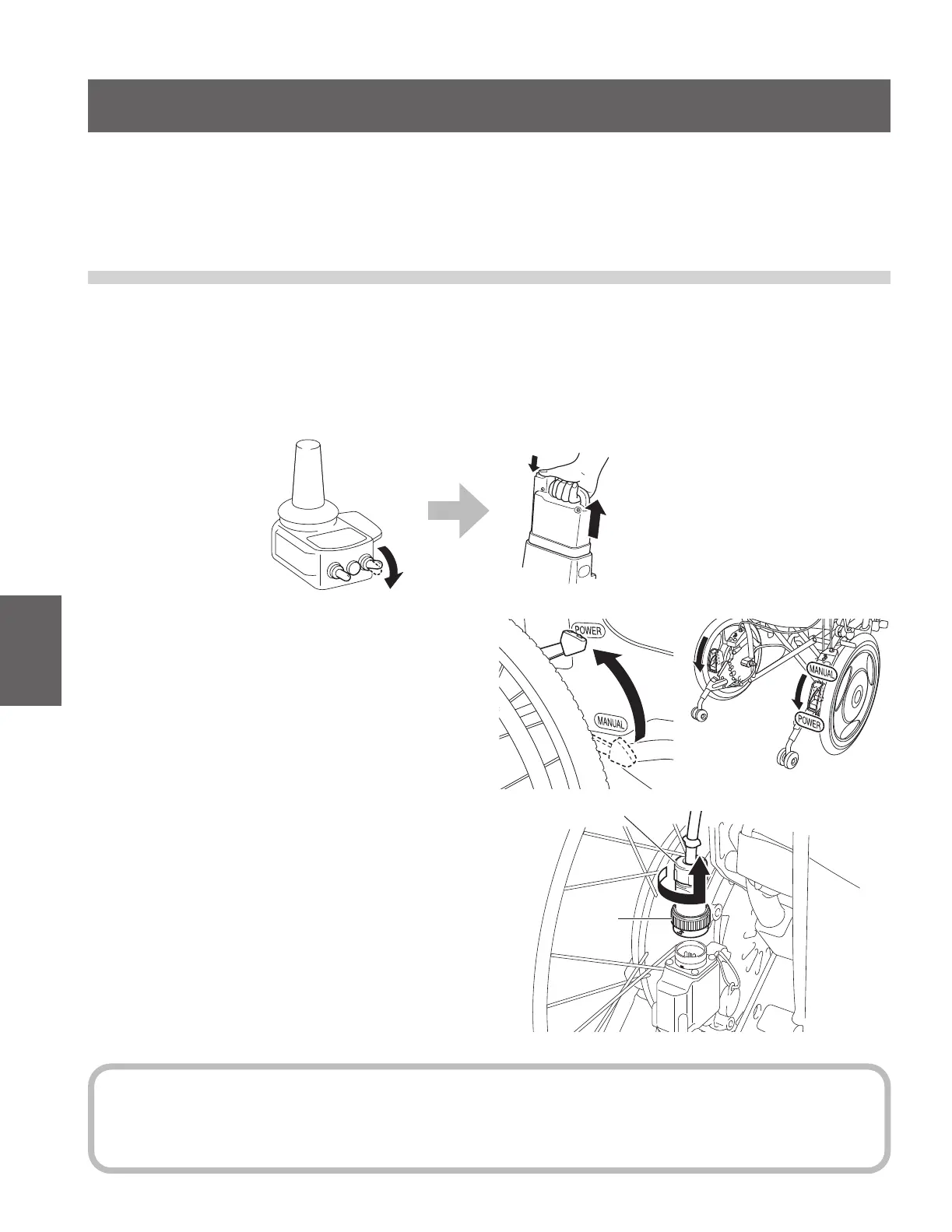 POWER

MANUAL

MANUAL

POWER