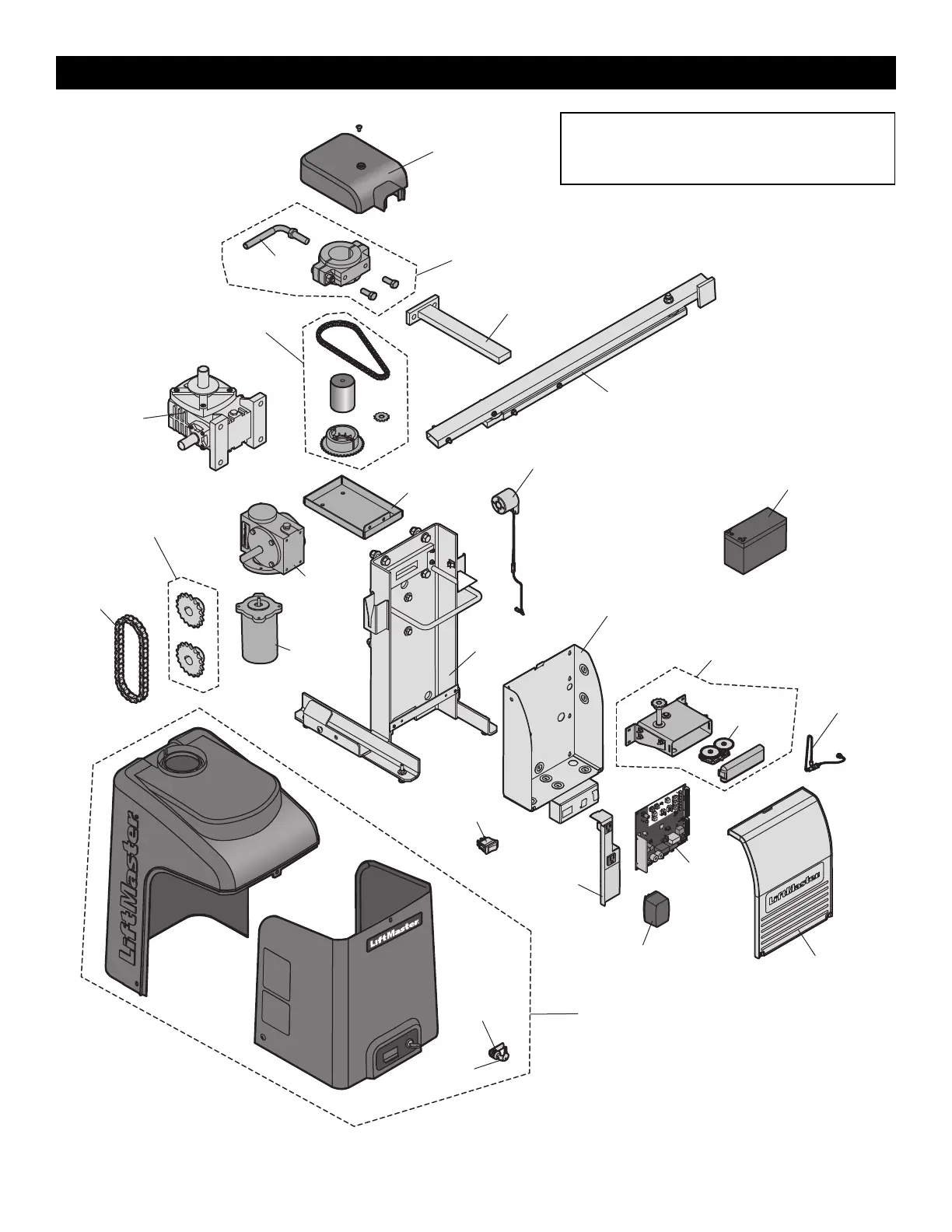 LiftMaster

LiftMaster

LiftMaster