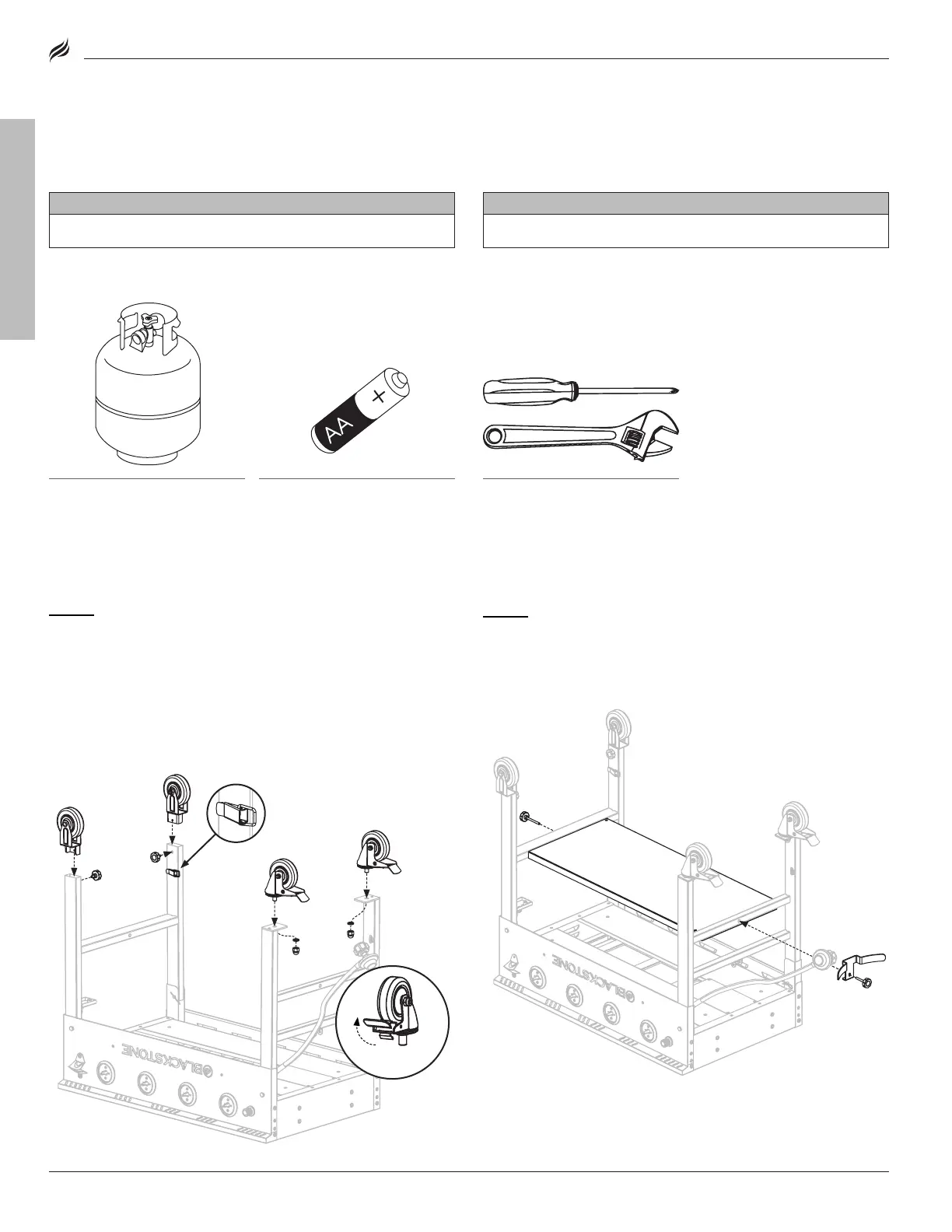 AA

+

BLACKSTONE

BLACKSTONE