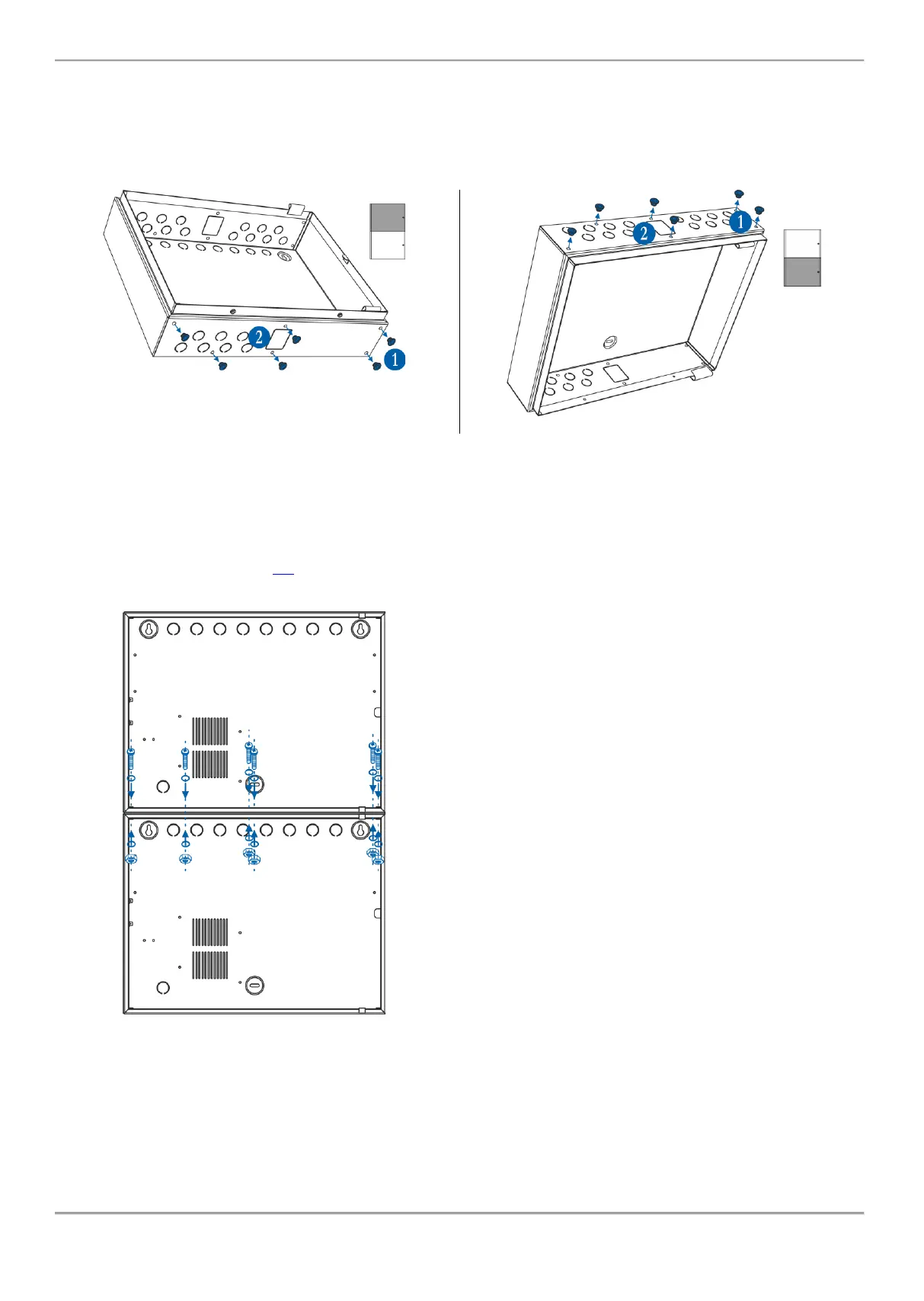 2

1

2

1