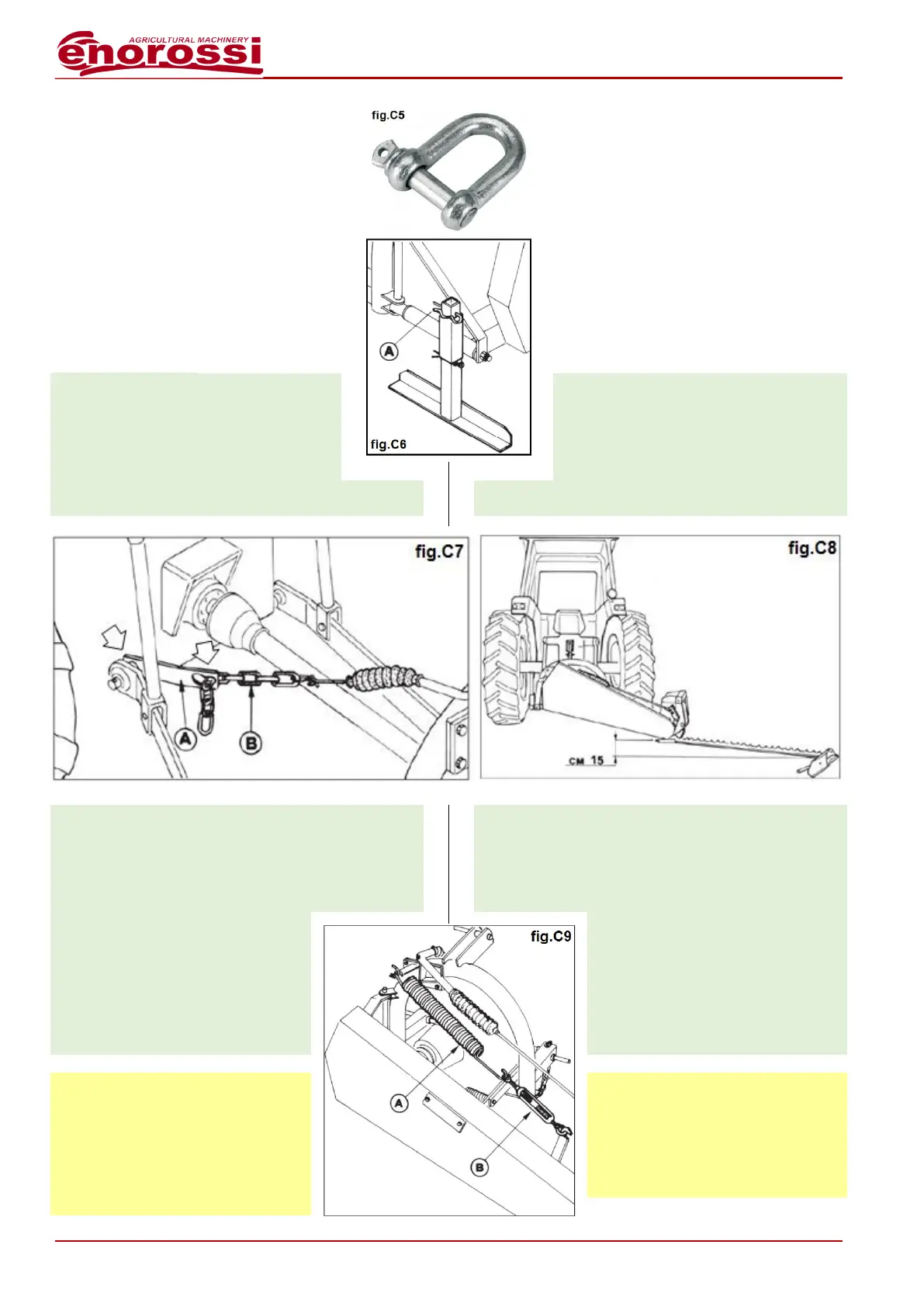 AGRICULTURAL MACHINERY
enorossi

fig.C5

A

fig.C6

fig.C7

A

B

fig.C8

CM 15

fig.C9

A

B