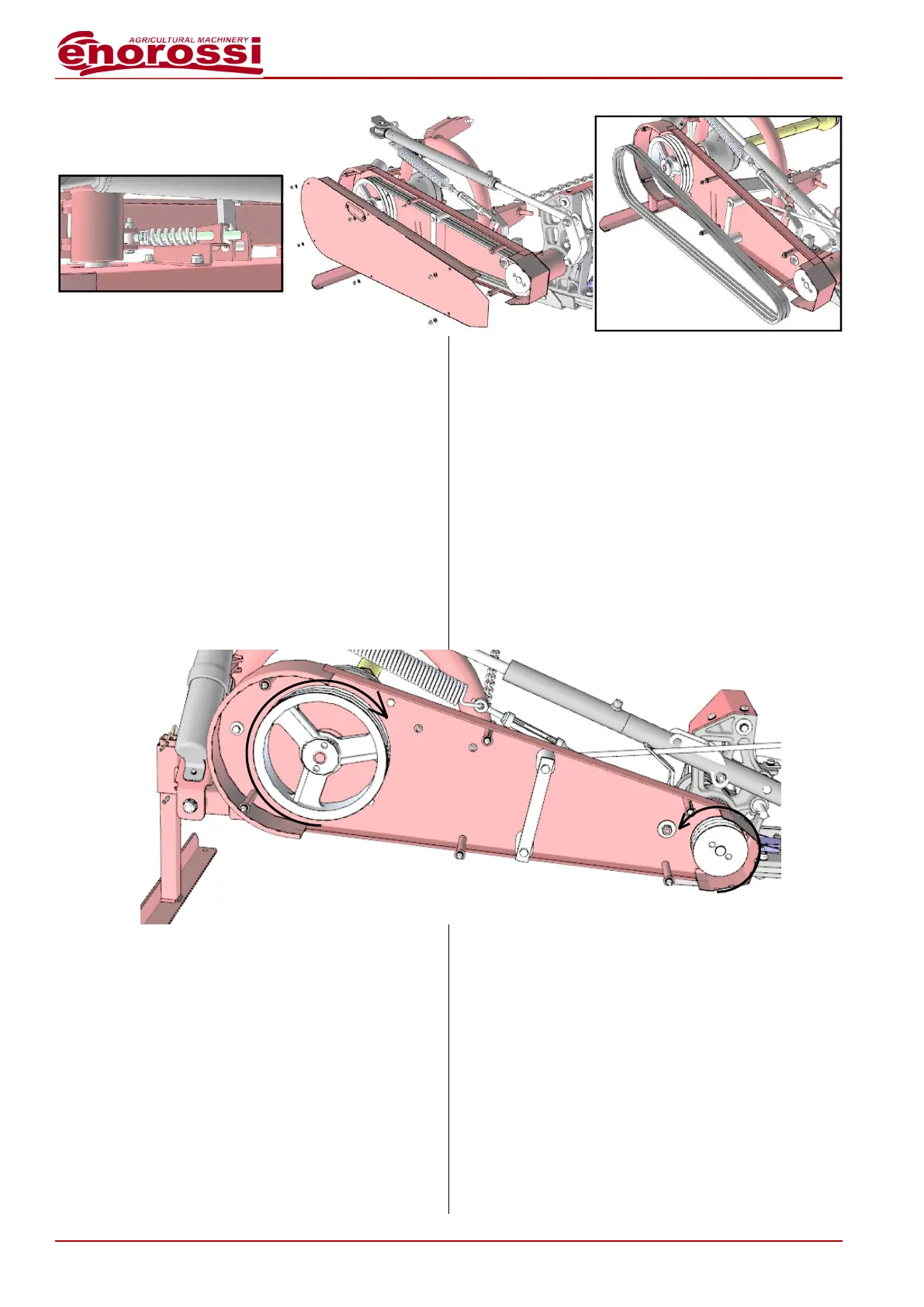 AGRICULTURAL MACHINERY
enorossi