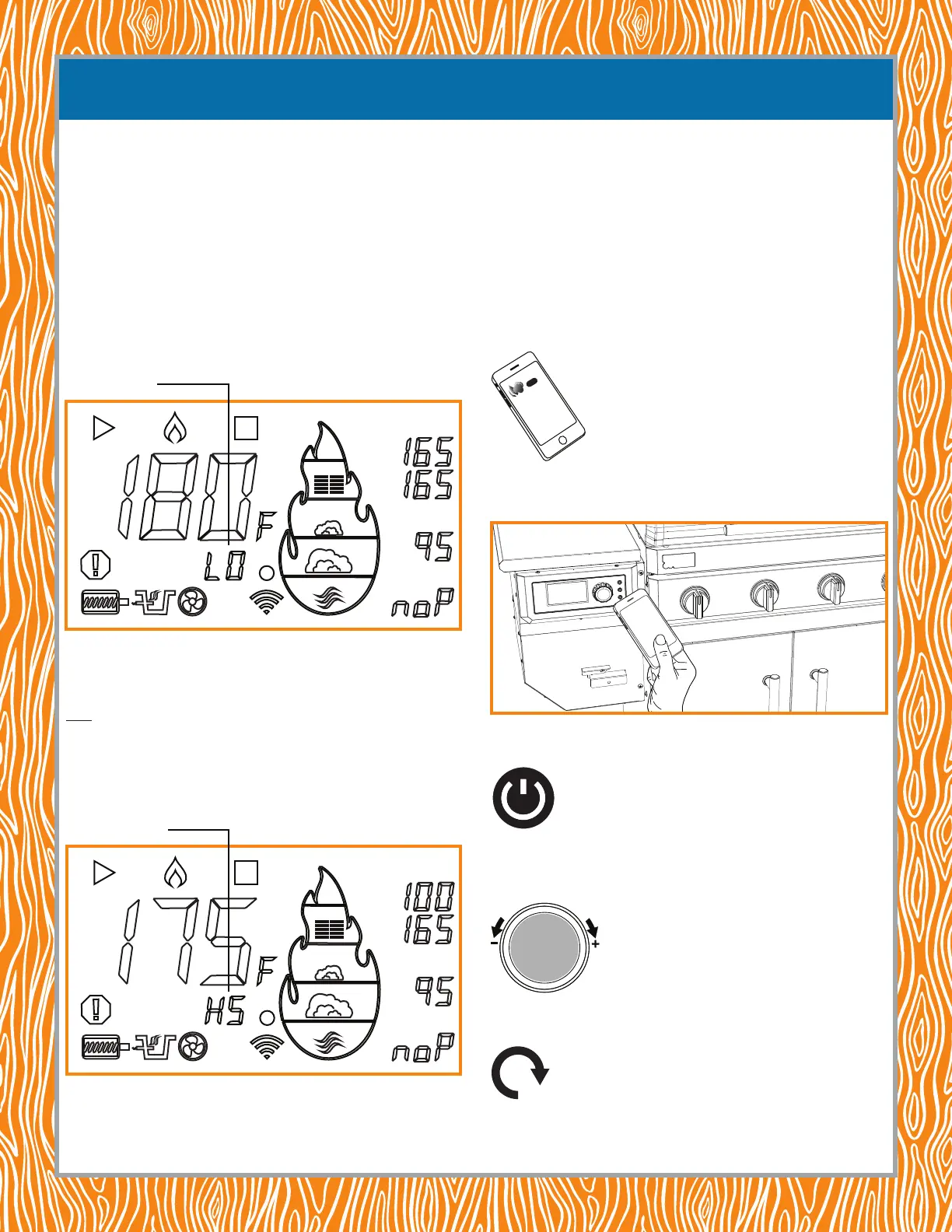 180 F

LO

165
165
95
noP

175 F

HS

100
165
95
noP

-
+