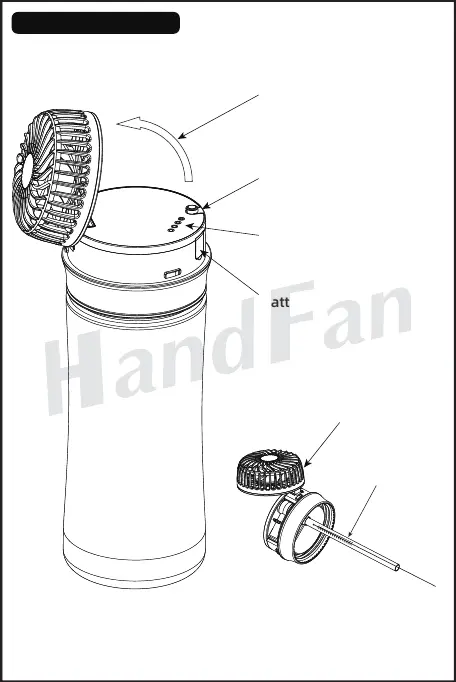 att

HandFan