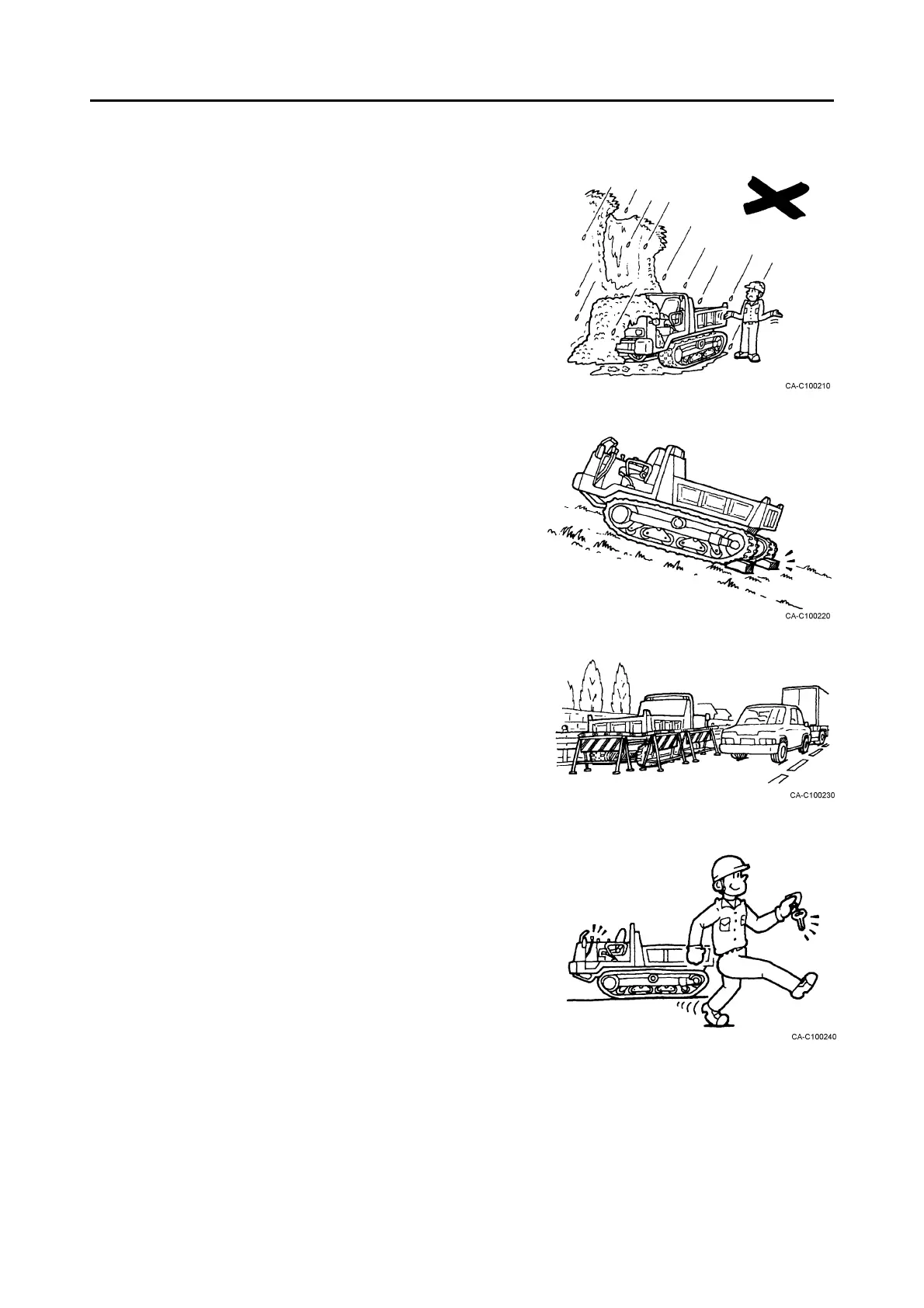 CA-C100210

CA-C100220

CA-C100230

CA-C100240