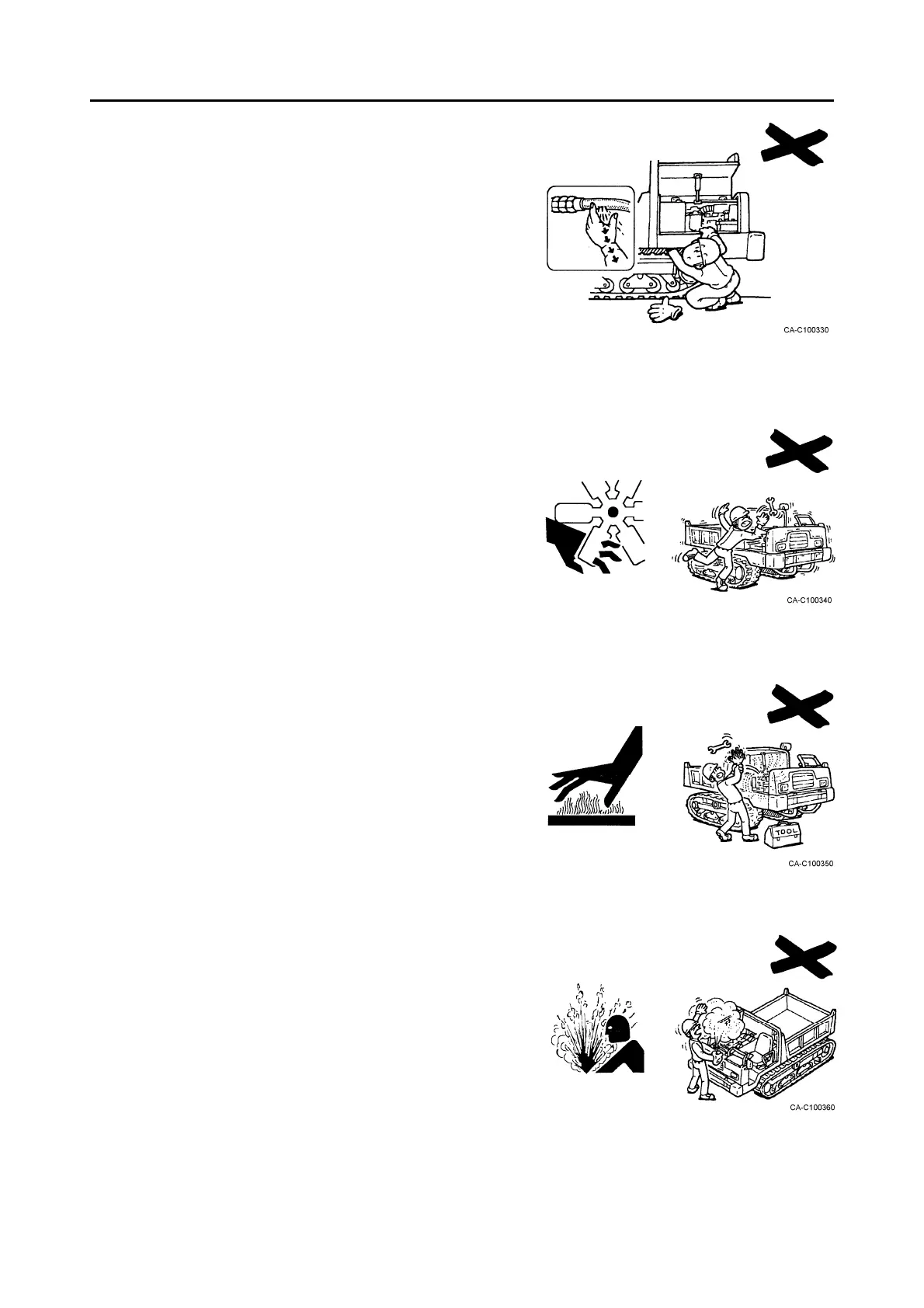 CA-C100330

CA-C100340

TOOL

CA-C100350

CA-C100360