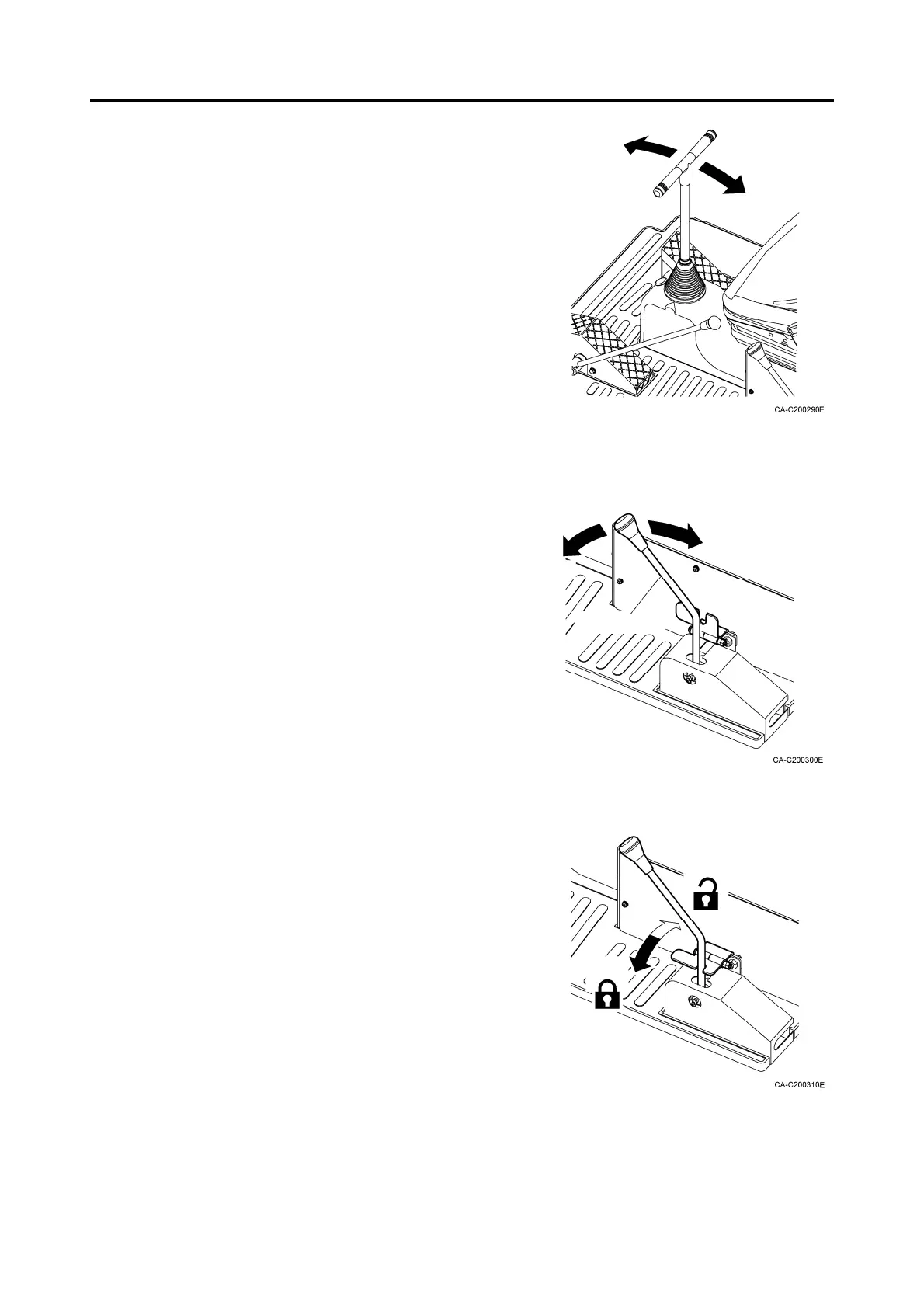 CA-C200290E

CA-C200300E

CA-C200310E