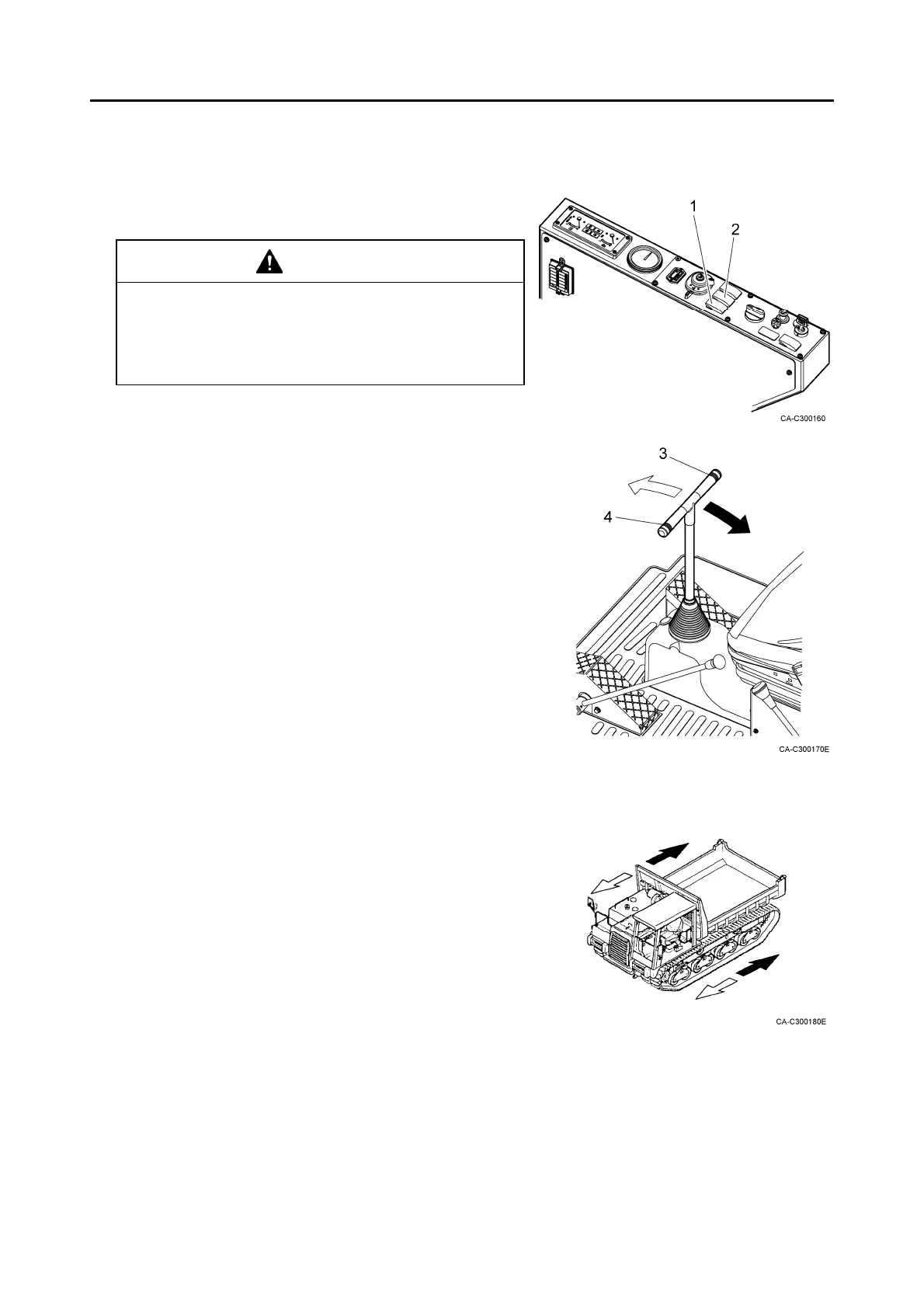 1

2

CA-C300160

3

4

CA-C300170E

CA-C300180E