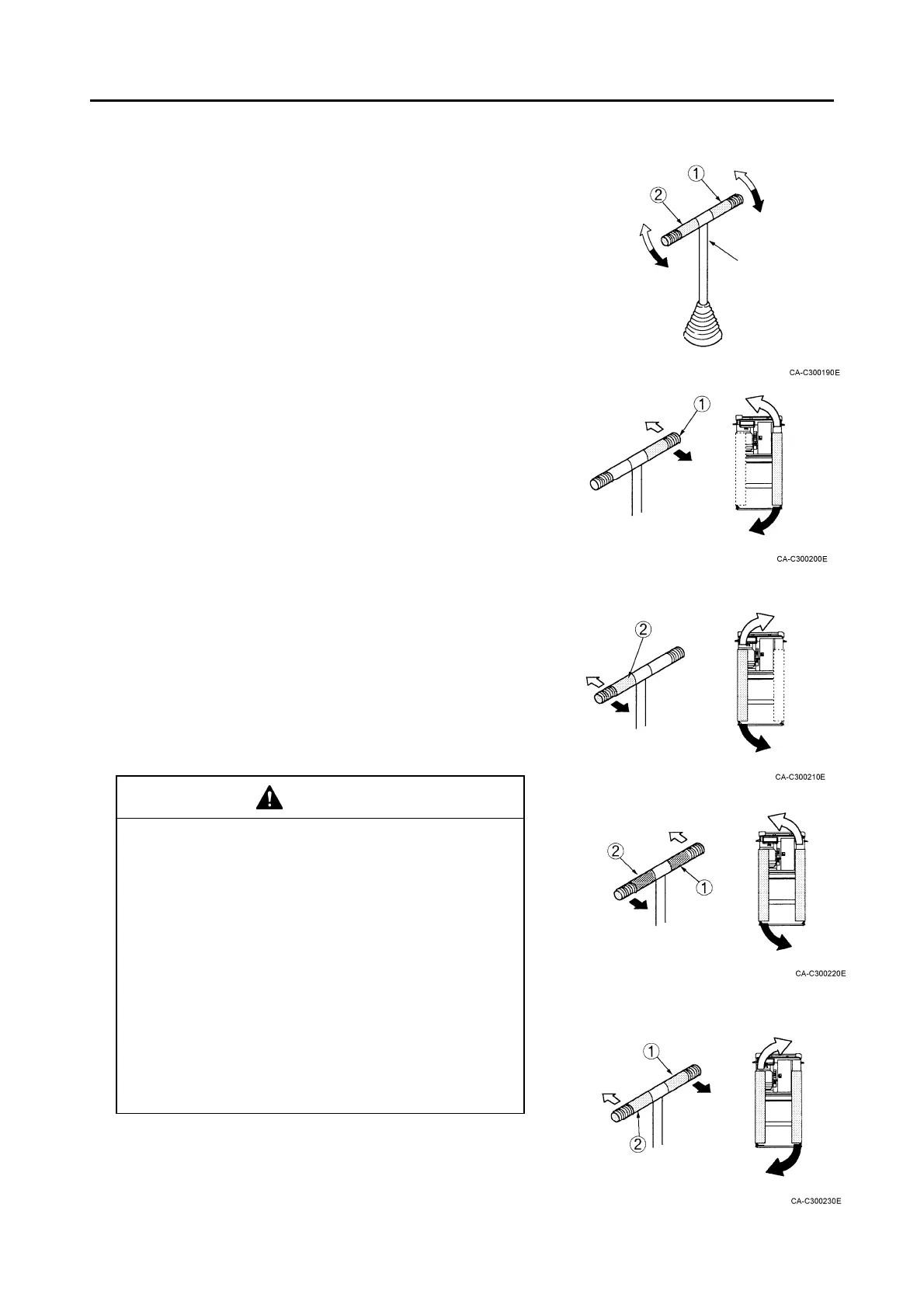 ①
②

CA-C300190E

①

CA-C300200E

②

CA-C300210E

②
①

CA-C300220E

①
②

CA-C300230E