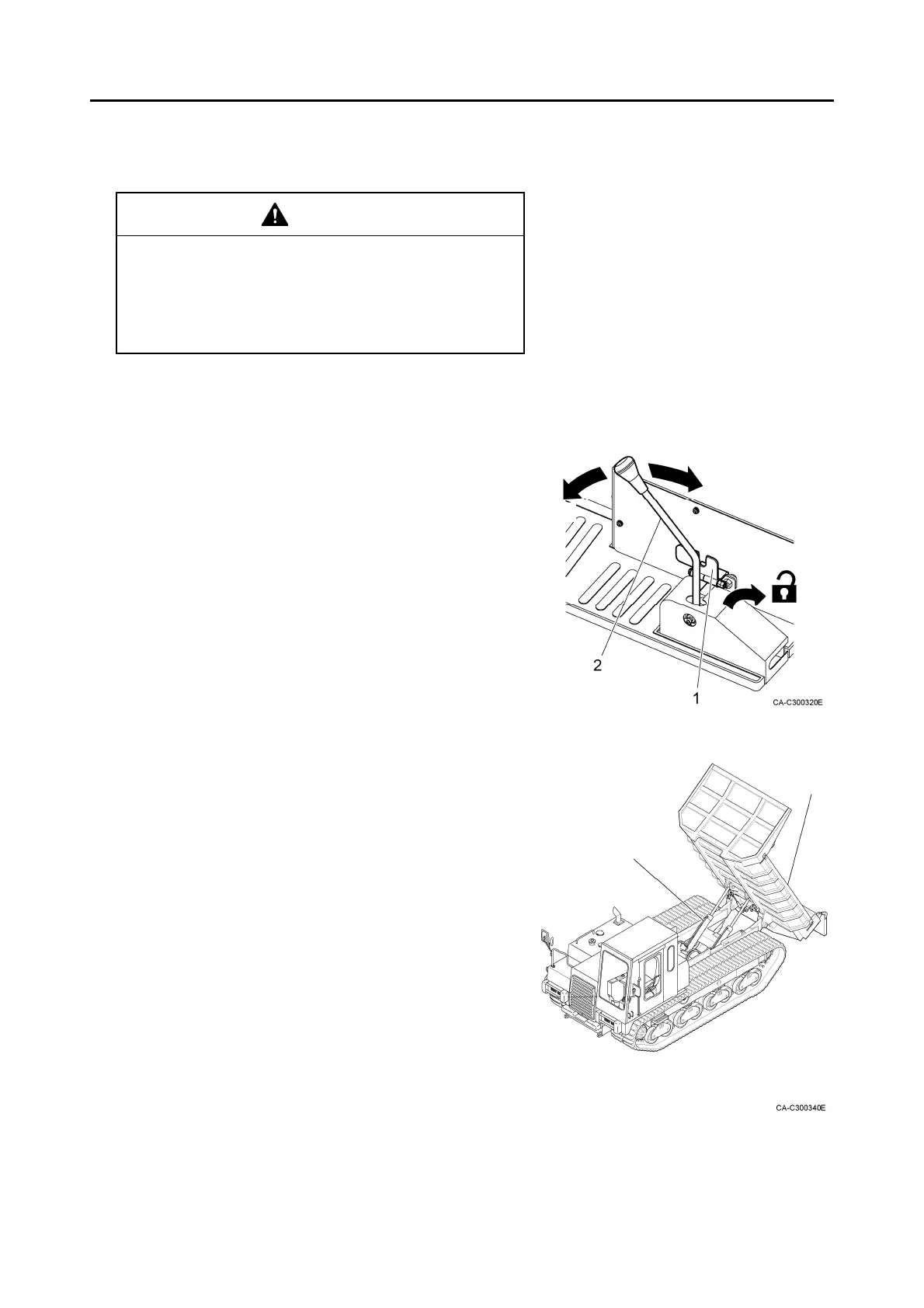 2

1

CA-C300320E

CA-C300340E