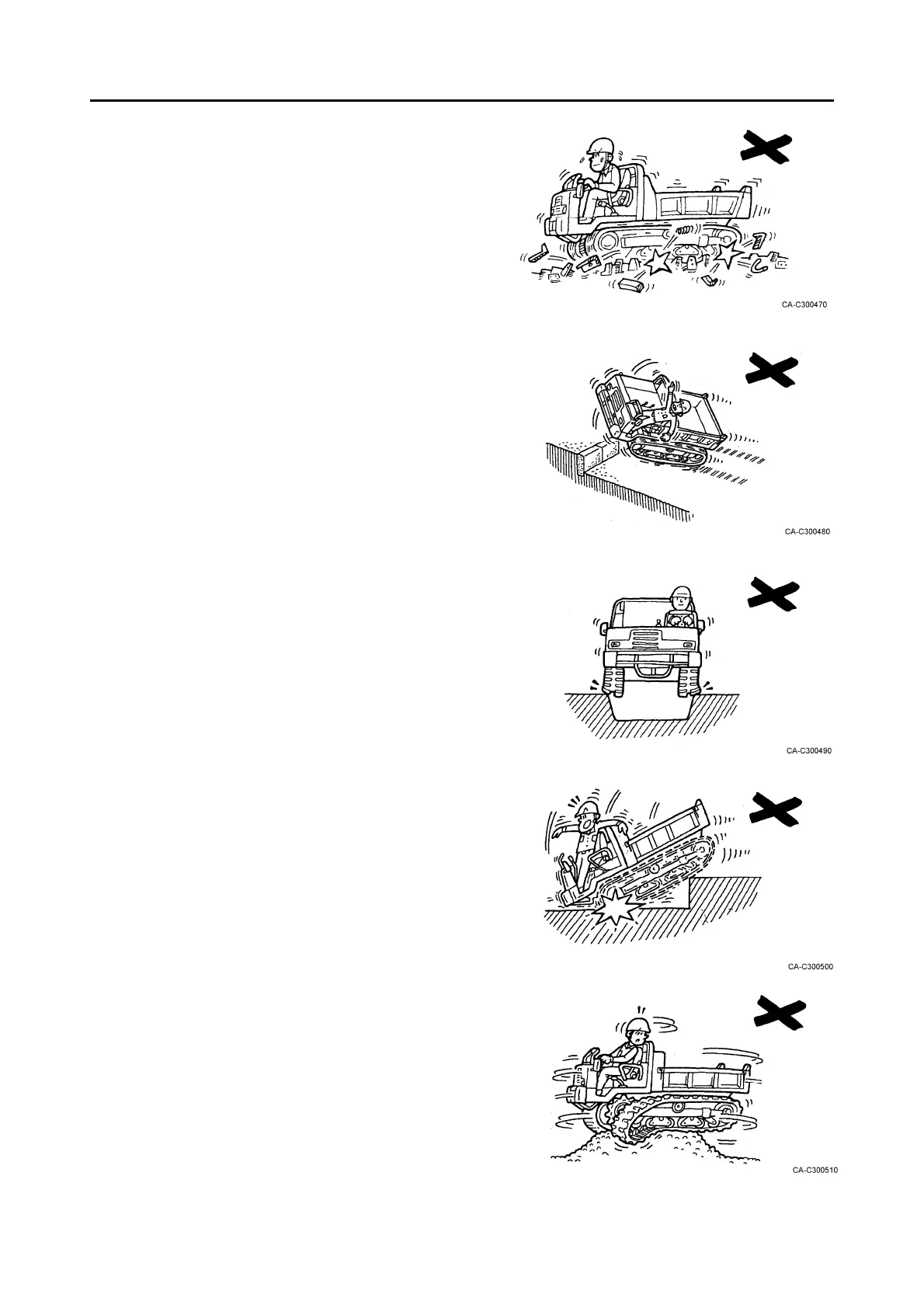 CA-C300470

CA-C300480

CA-C300490

CA-C300500

CA-C300510