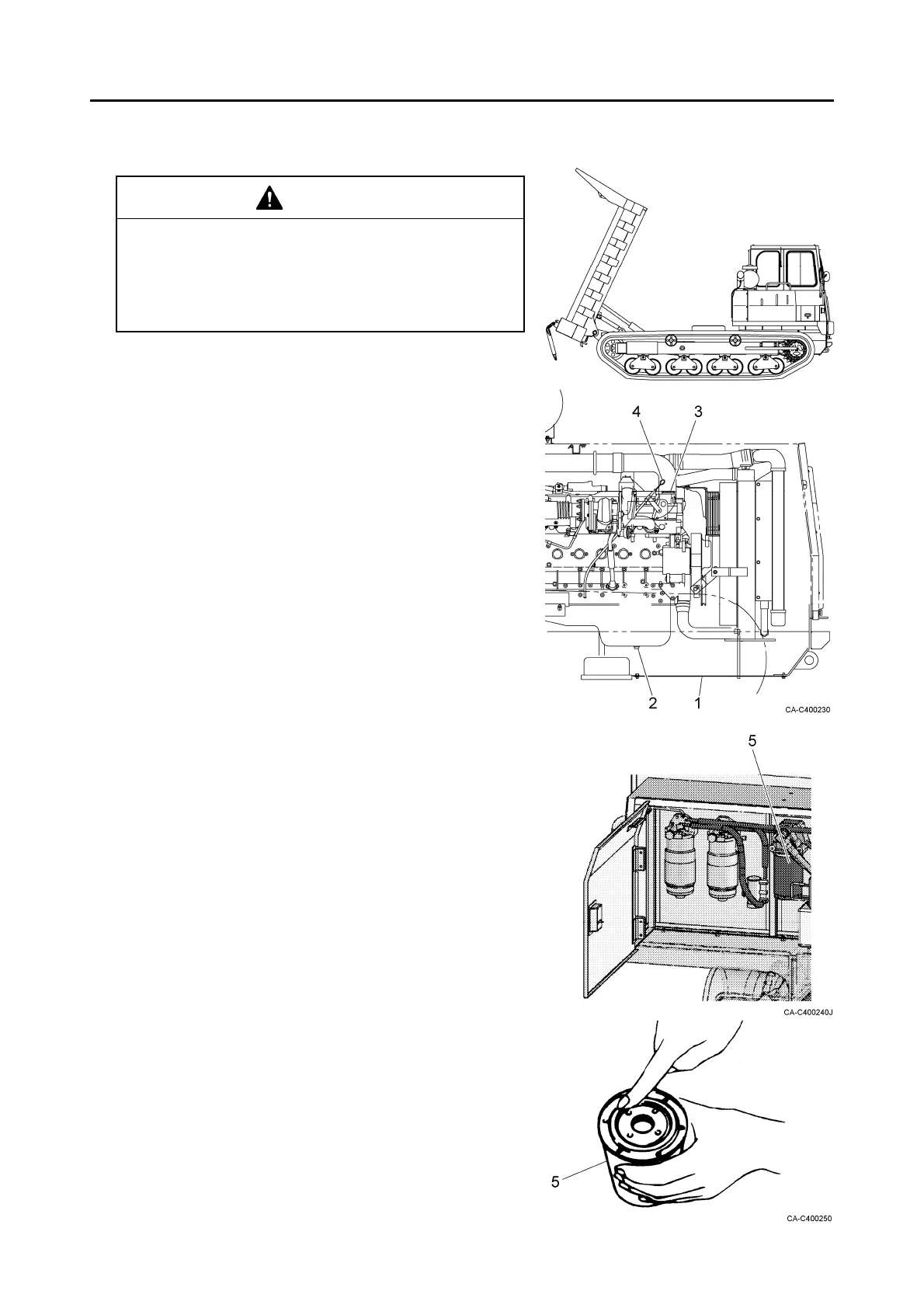 4 3

2 1

CA-C400230

5

CA-C400240J

5

CA-C400250