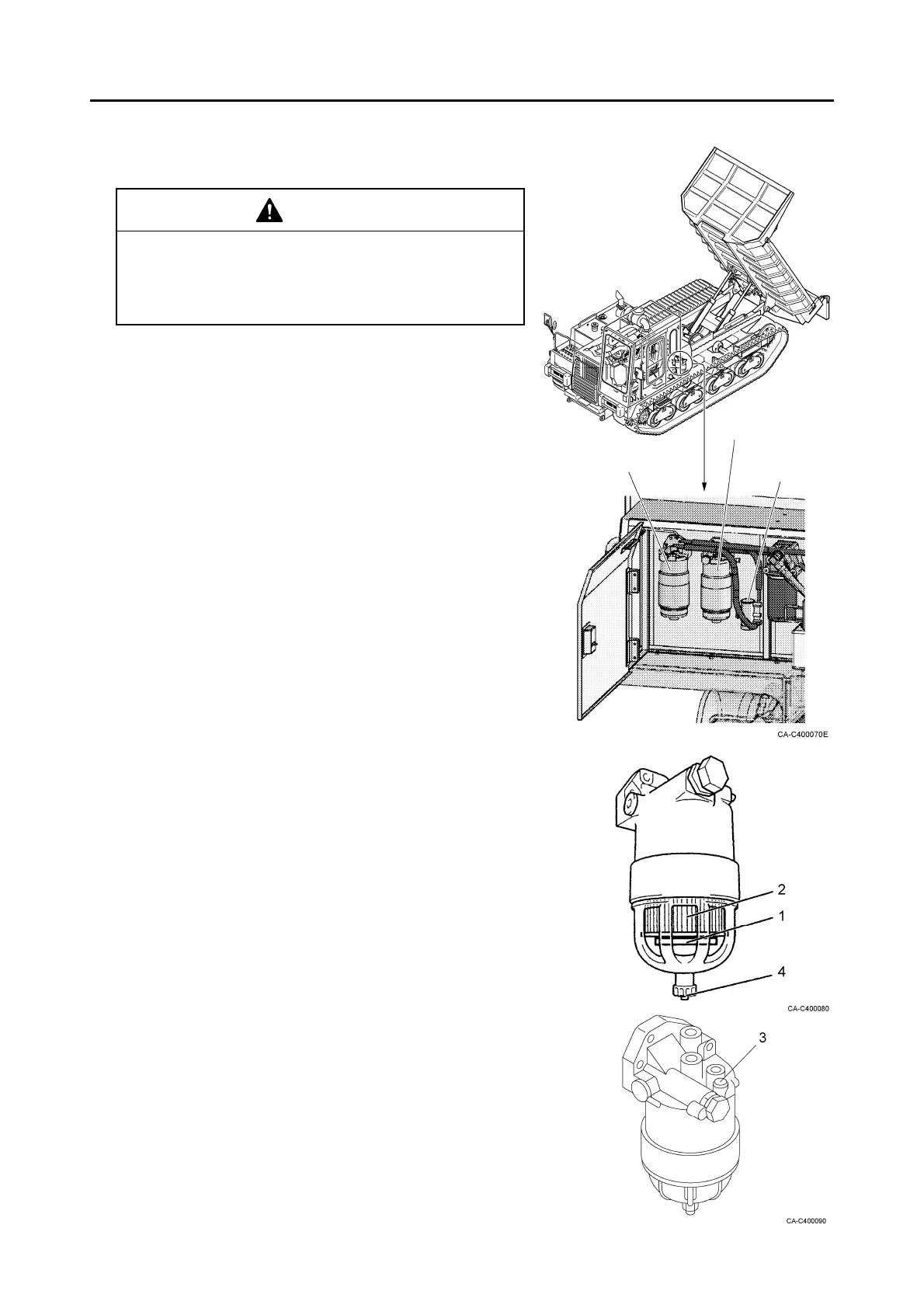 CA-C400070E

2

1

4

CA-C400080

3

CA-C400090