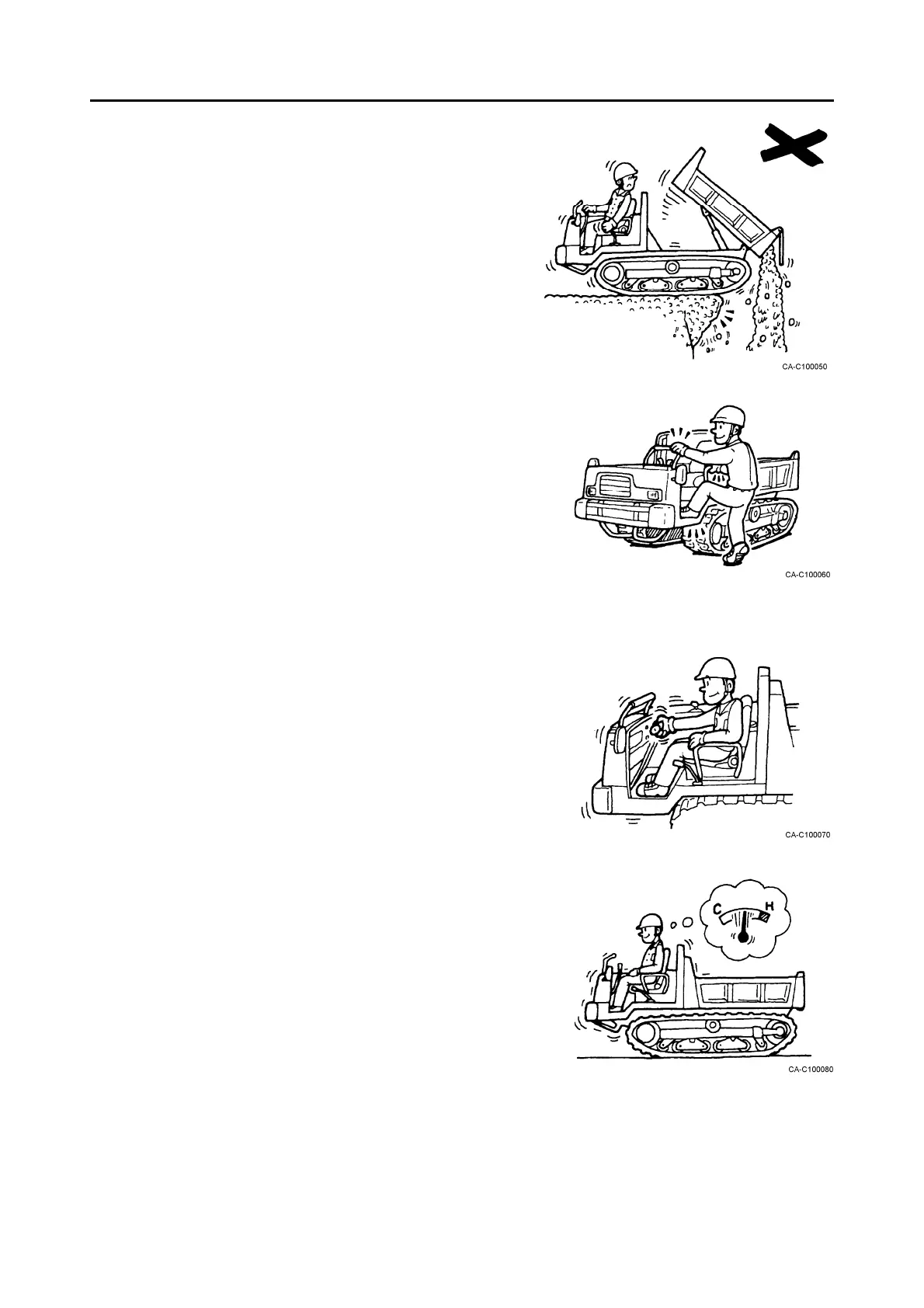 CA-C100050

CA-C100060

CA-C100070

C H

CA-C100080