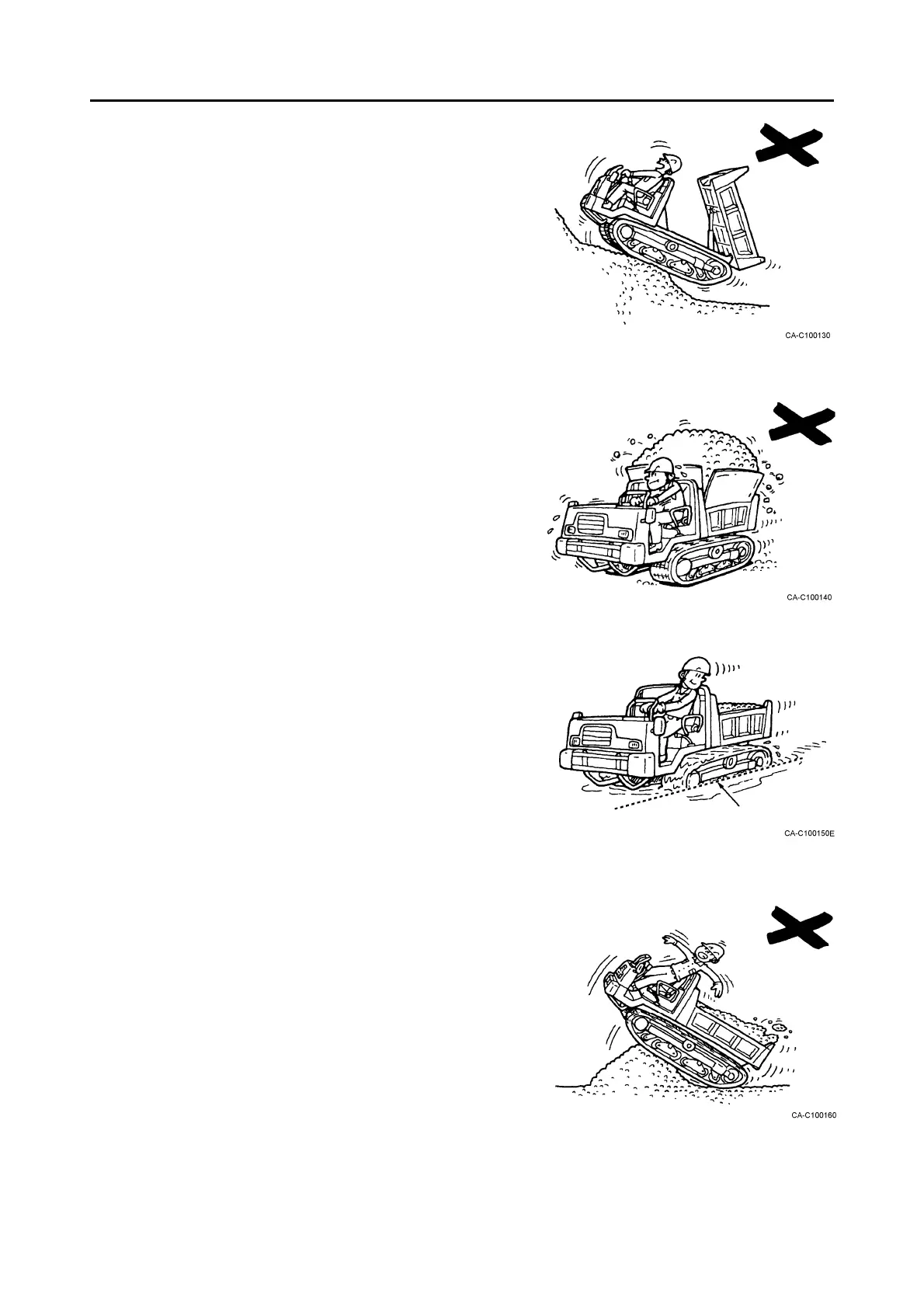 CA-C100130

CA-C100140

CA-C100150E

CA-C100160