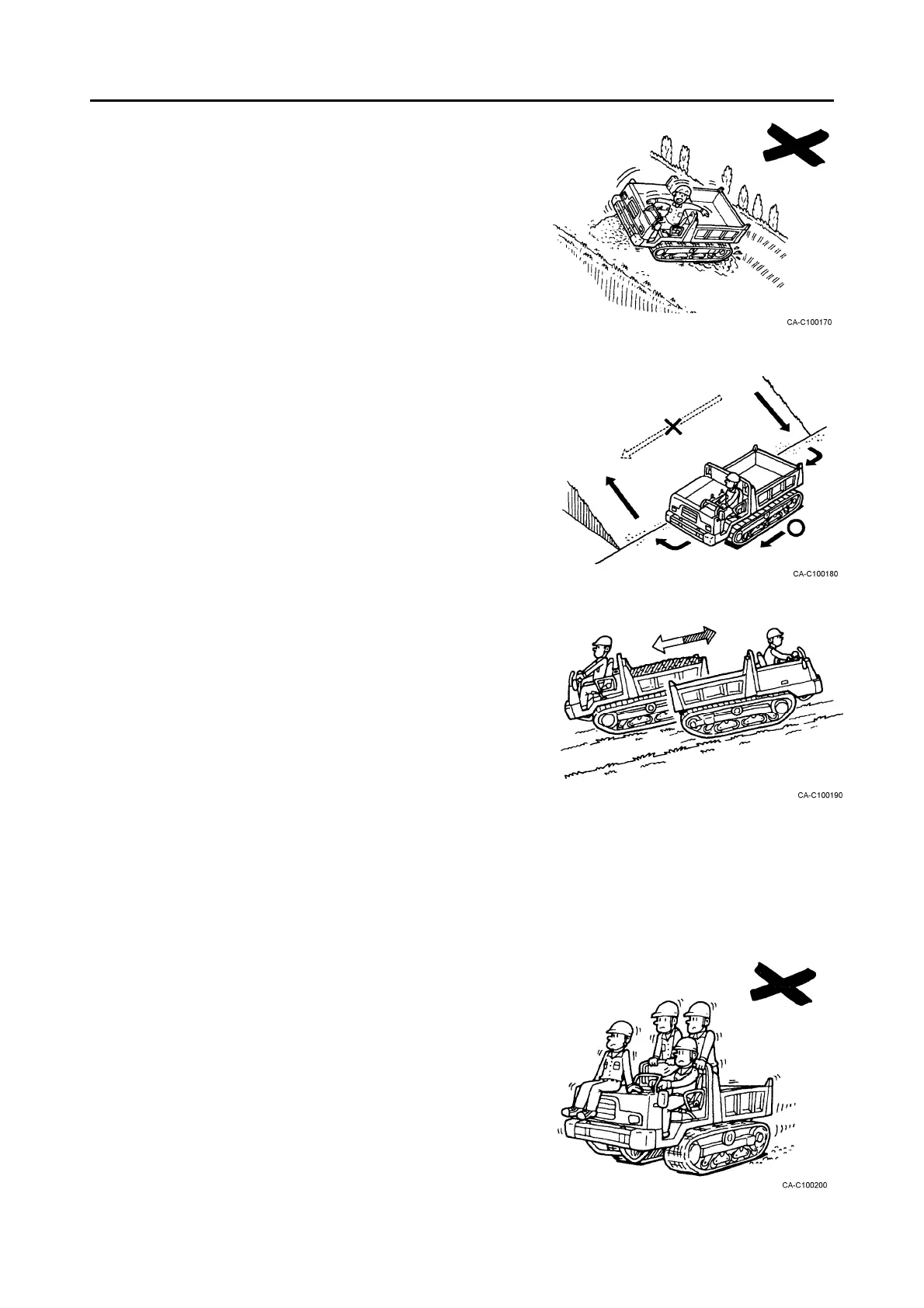 CA-C100170

CA-C100180

CA-C100190

CA-C100200