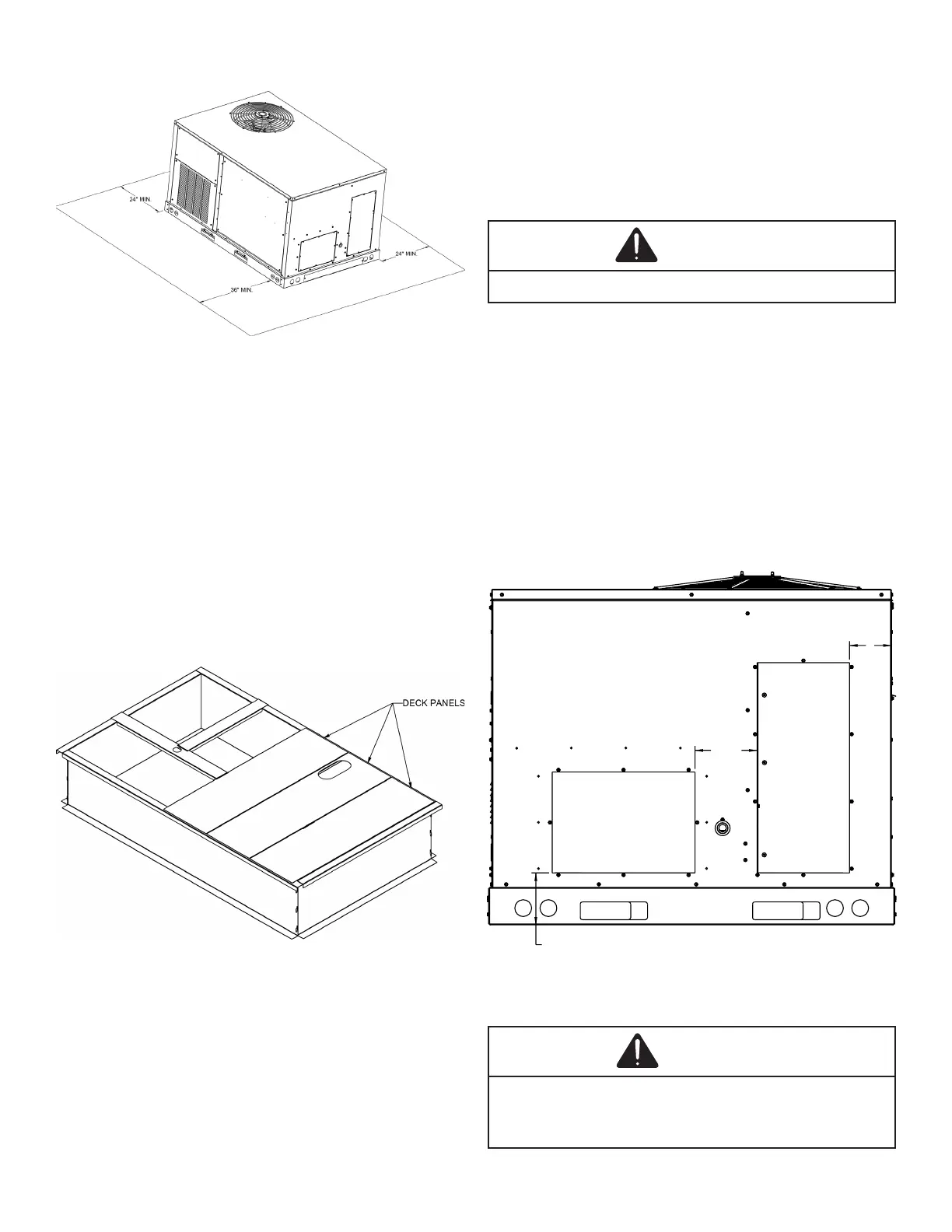 24" MIN.

24" MIN.

36" MIN.

DECK PANELS