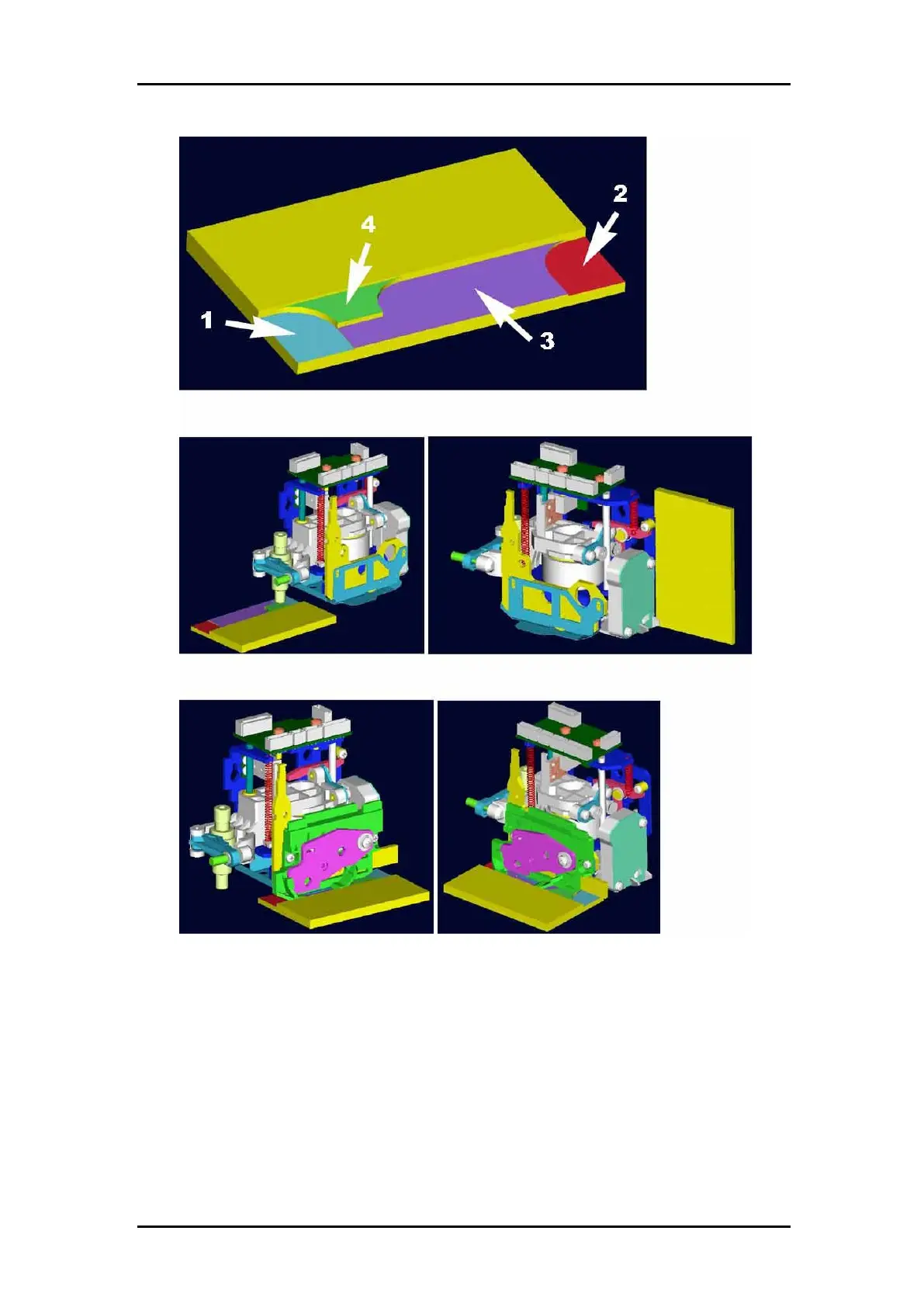 2

4

1

3