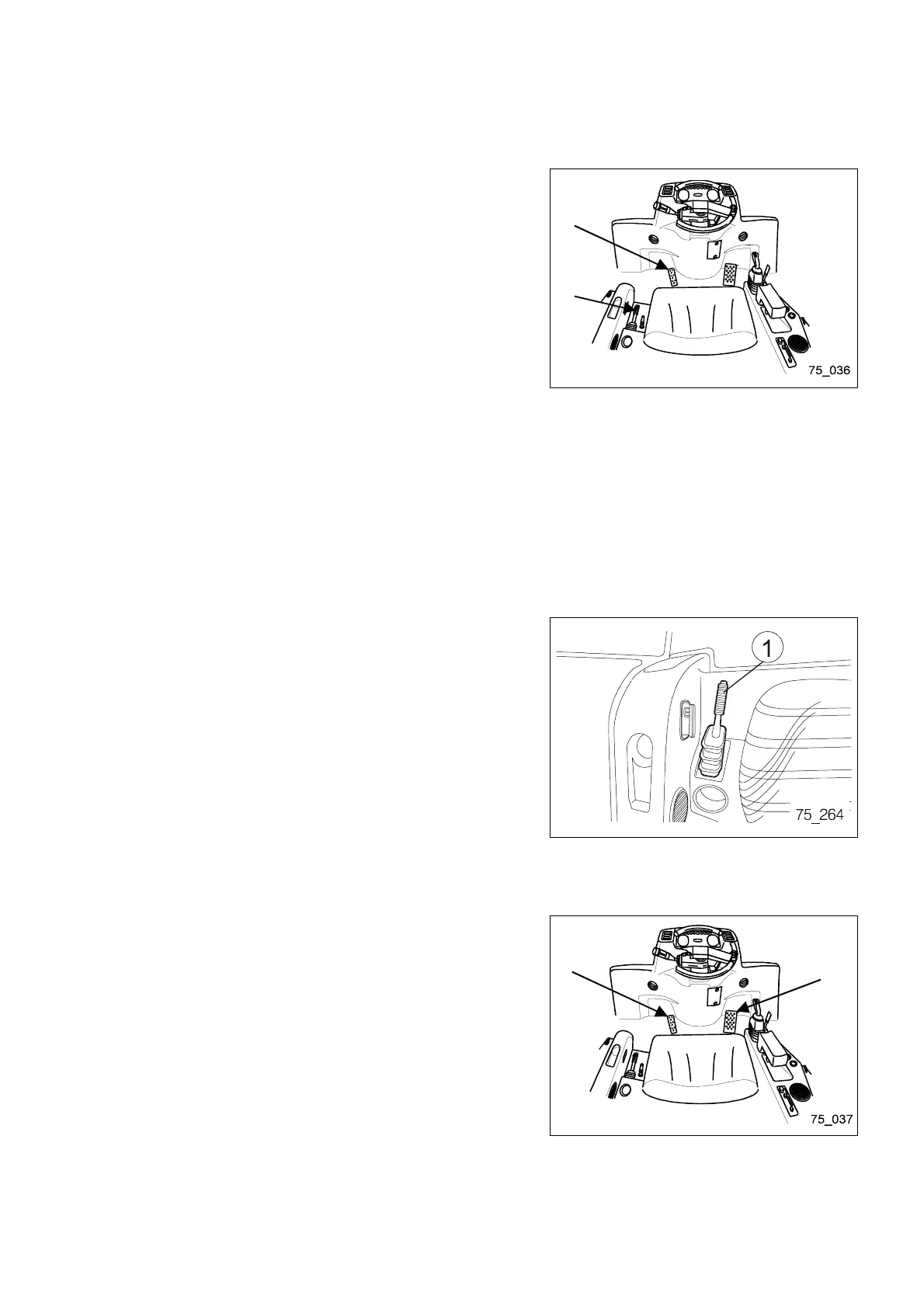 75_036

1

75_264

75_037