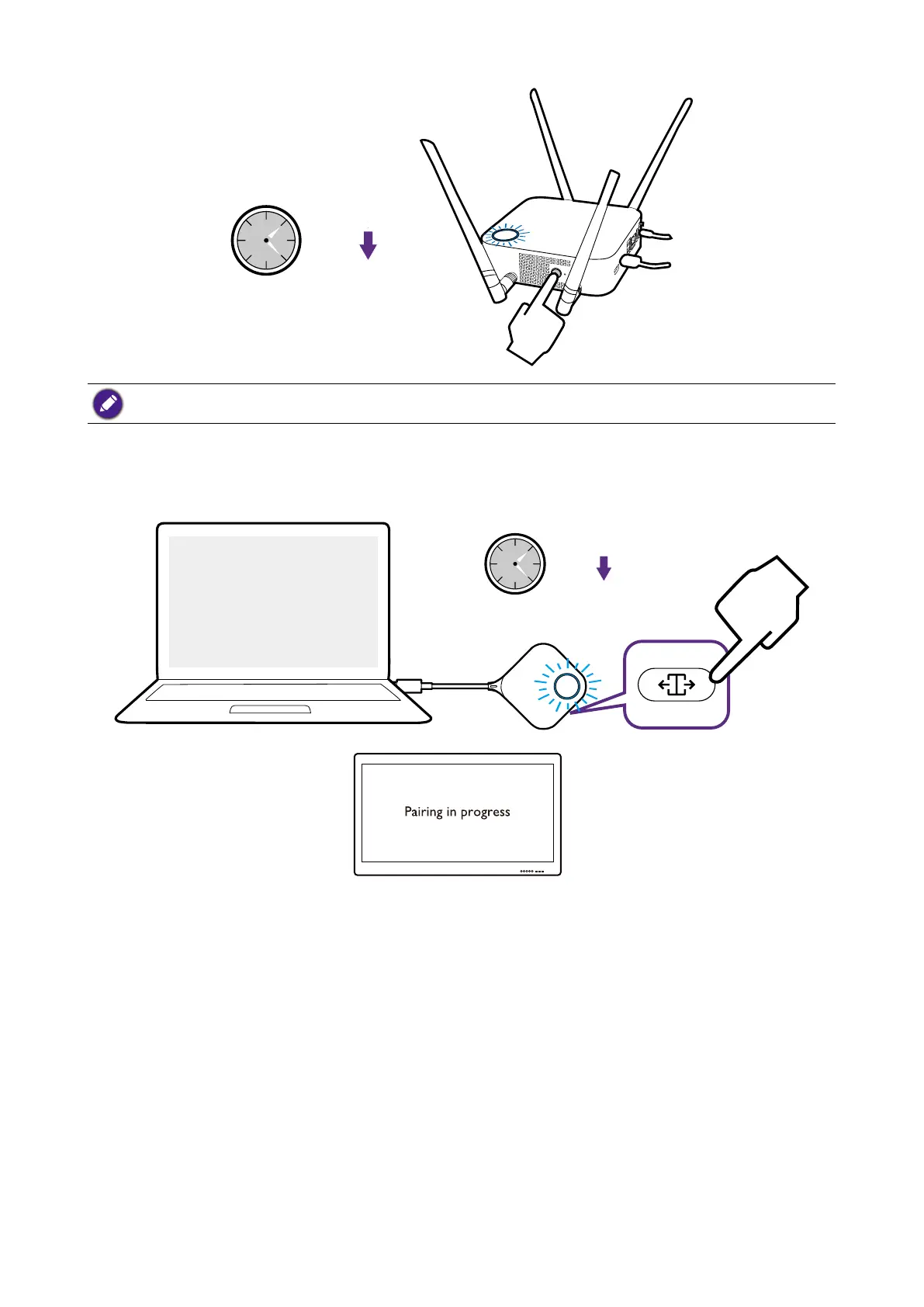 Pairing in progress