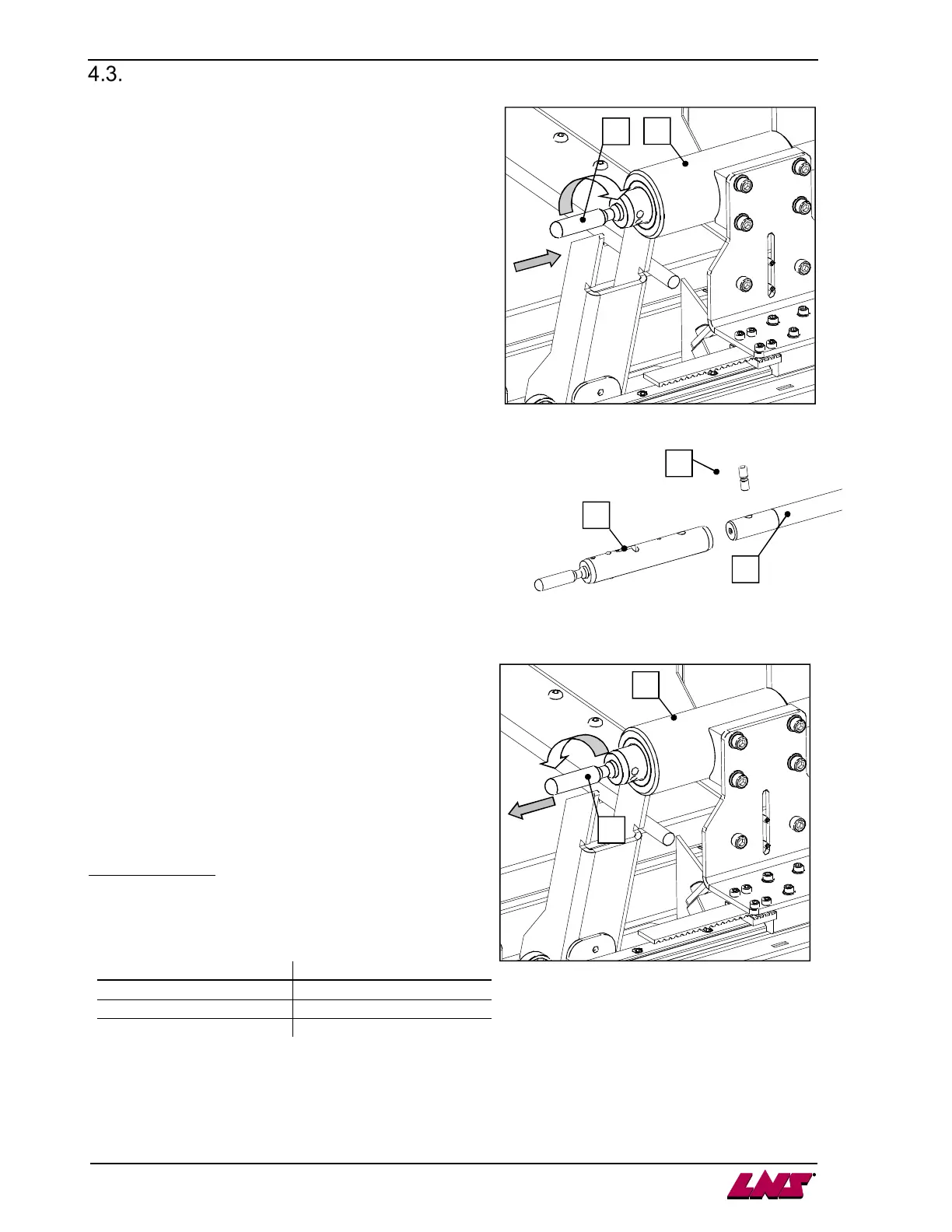 4.3.

LNS