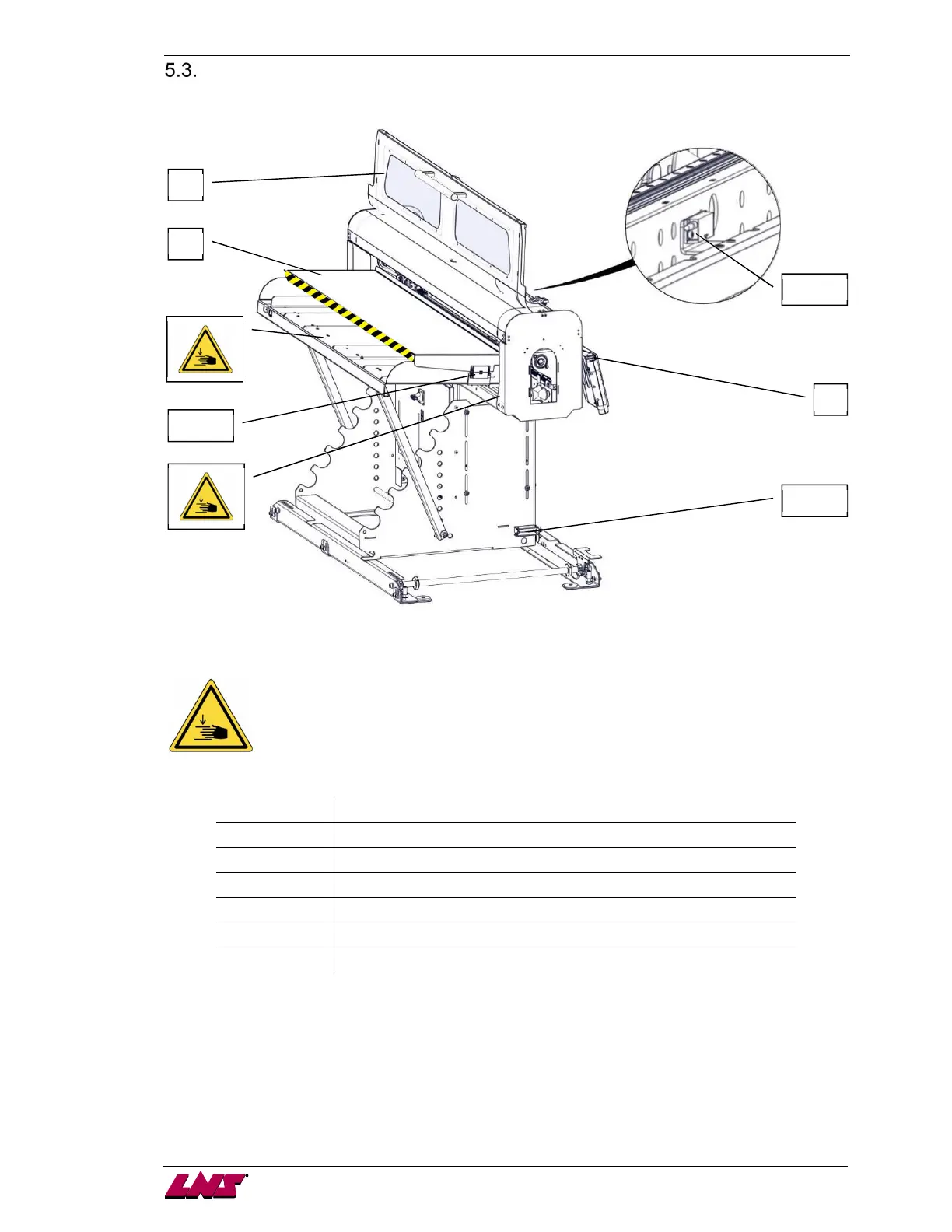 5.3.

LNS