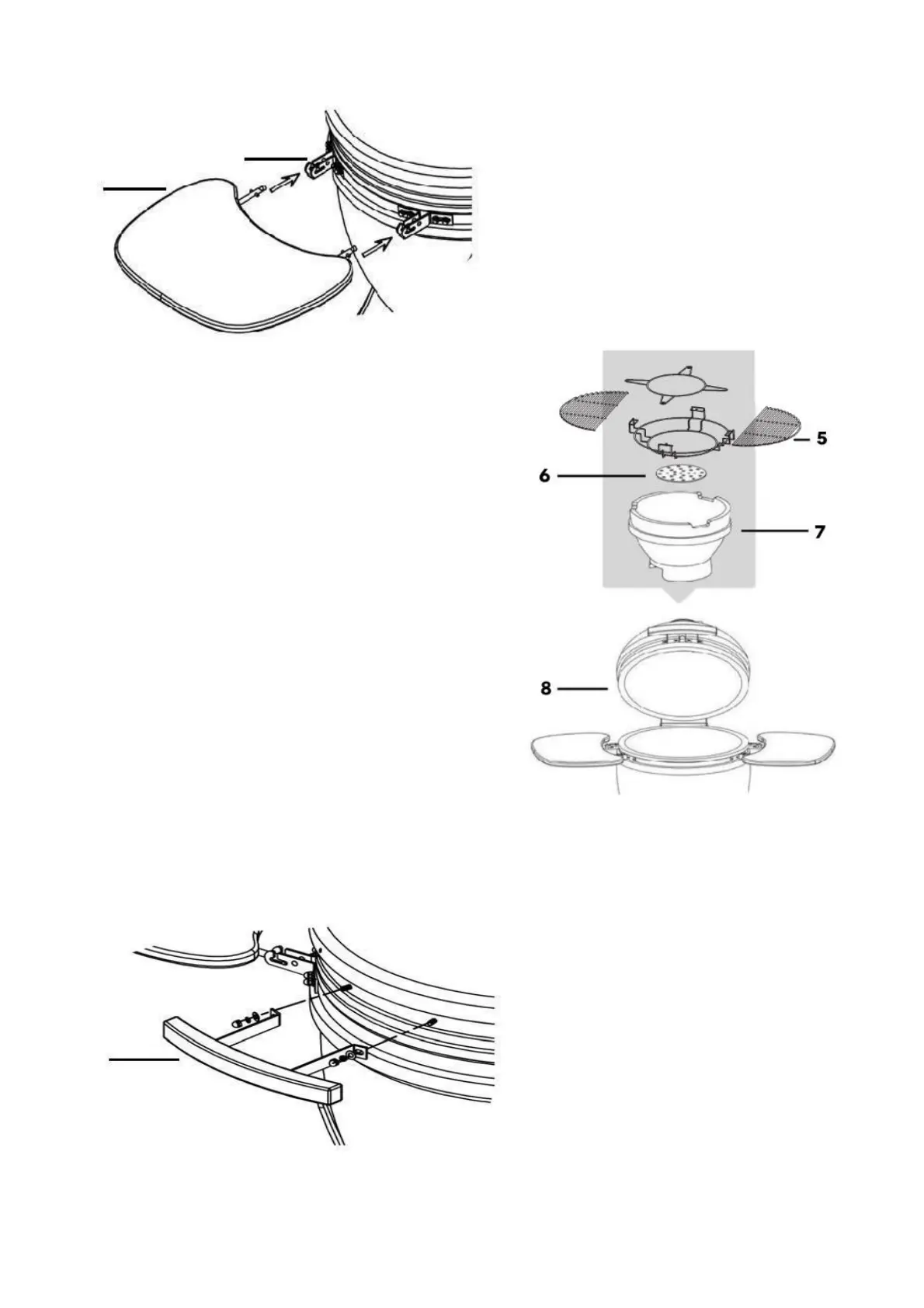 5

6

7

8