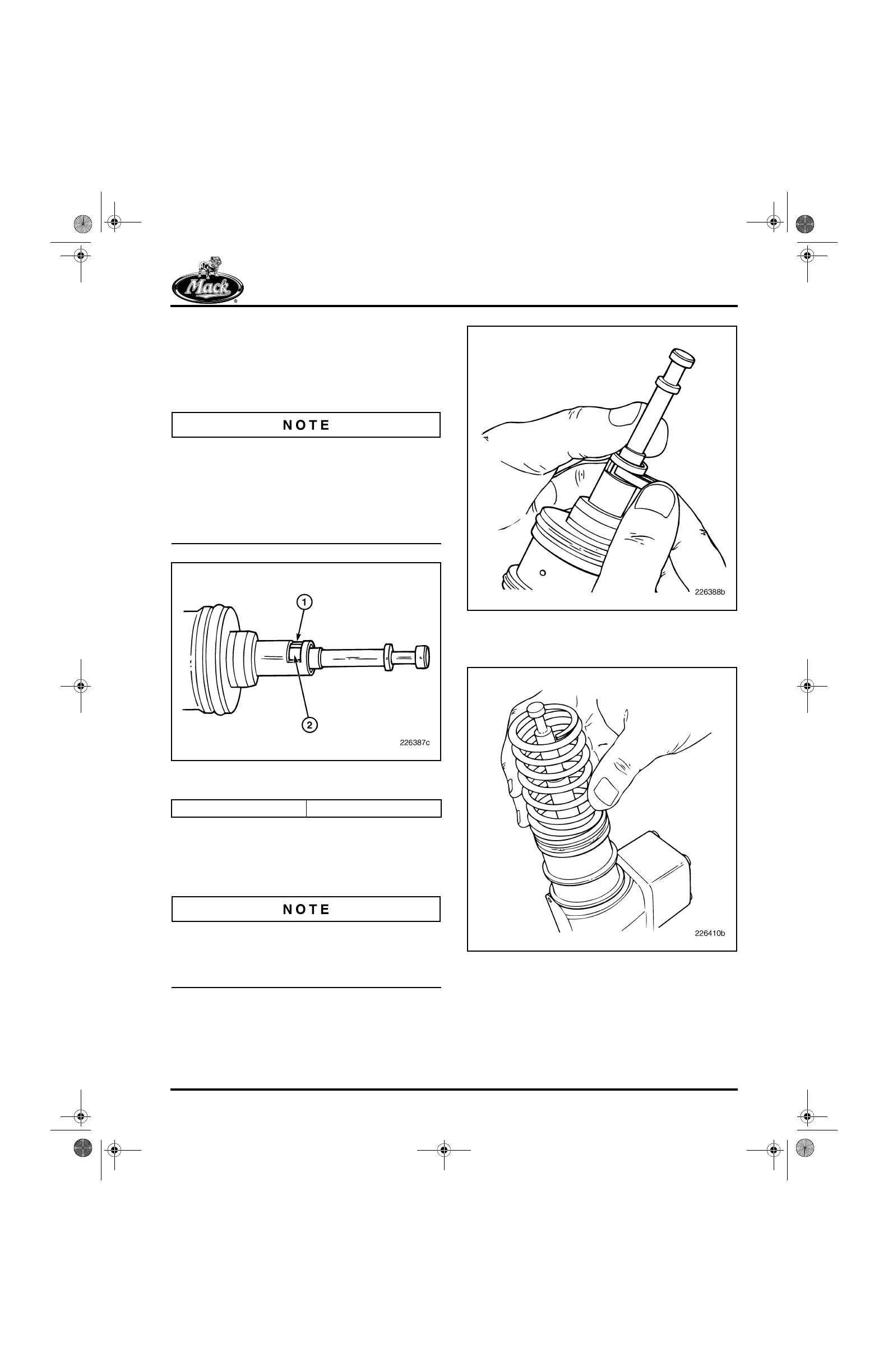 Mack

NOTE

1

2

226387c

NOTE

226388b

226410b