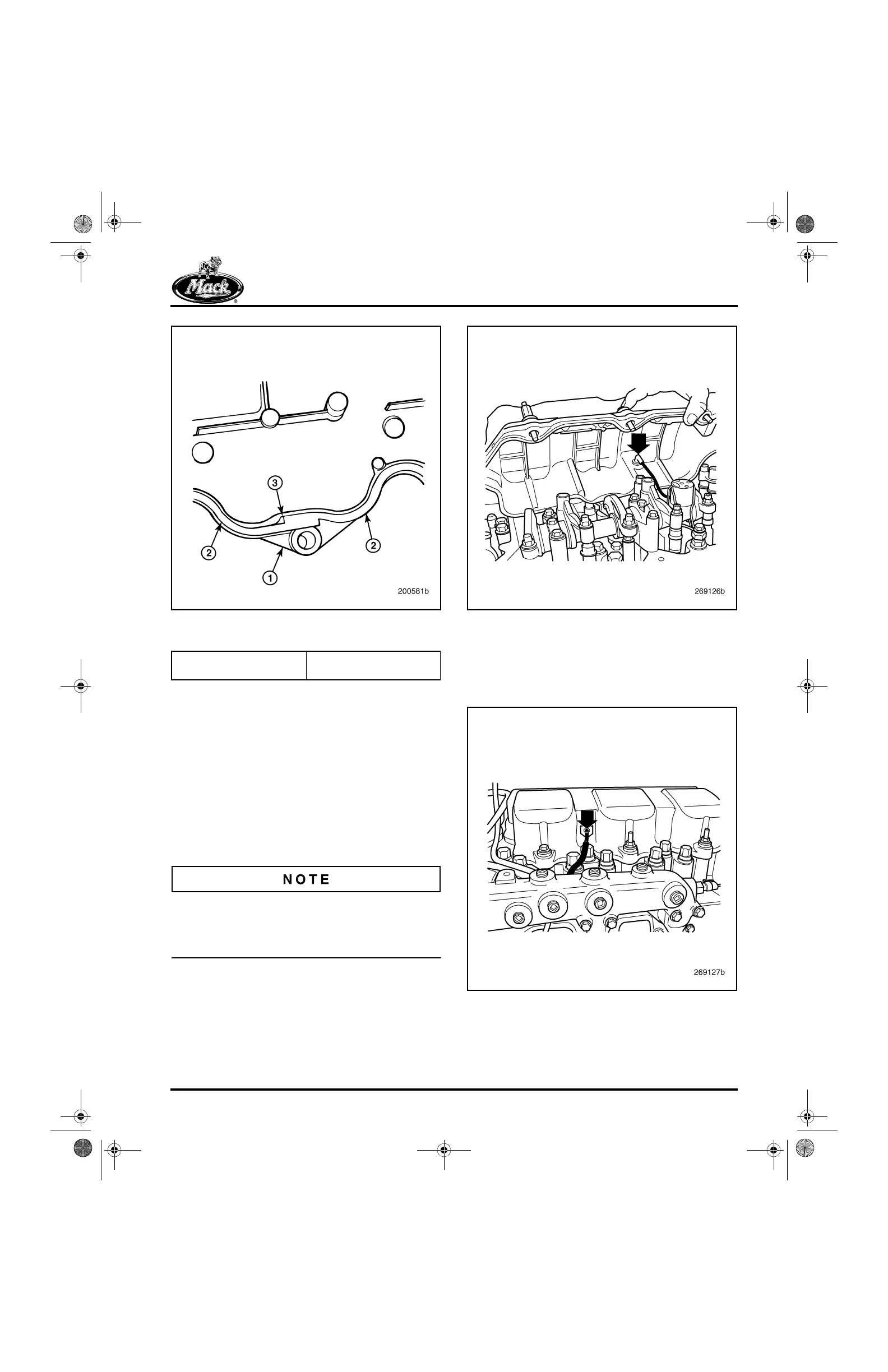 Mack

3
2
2
1
200581b

269126b

NOTE

269127b