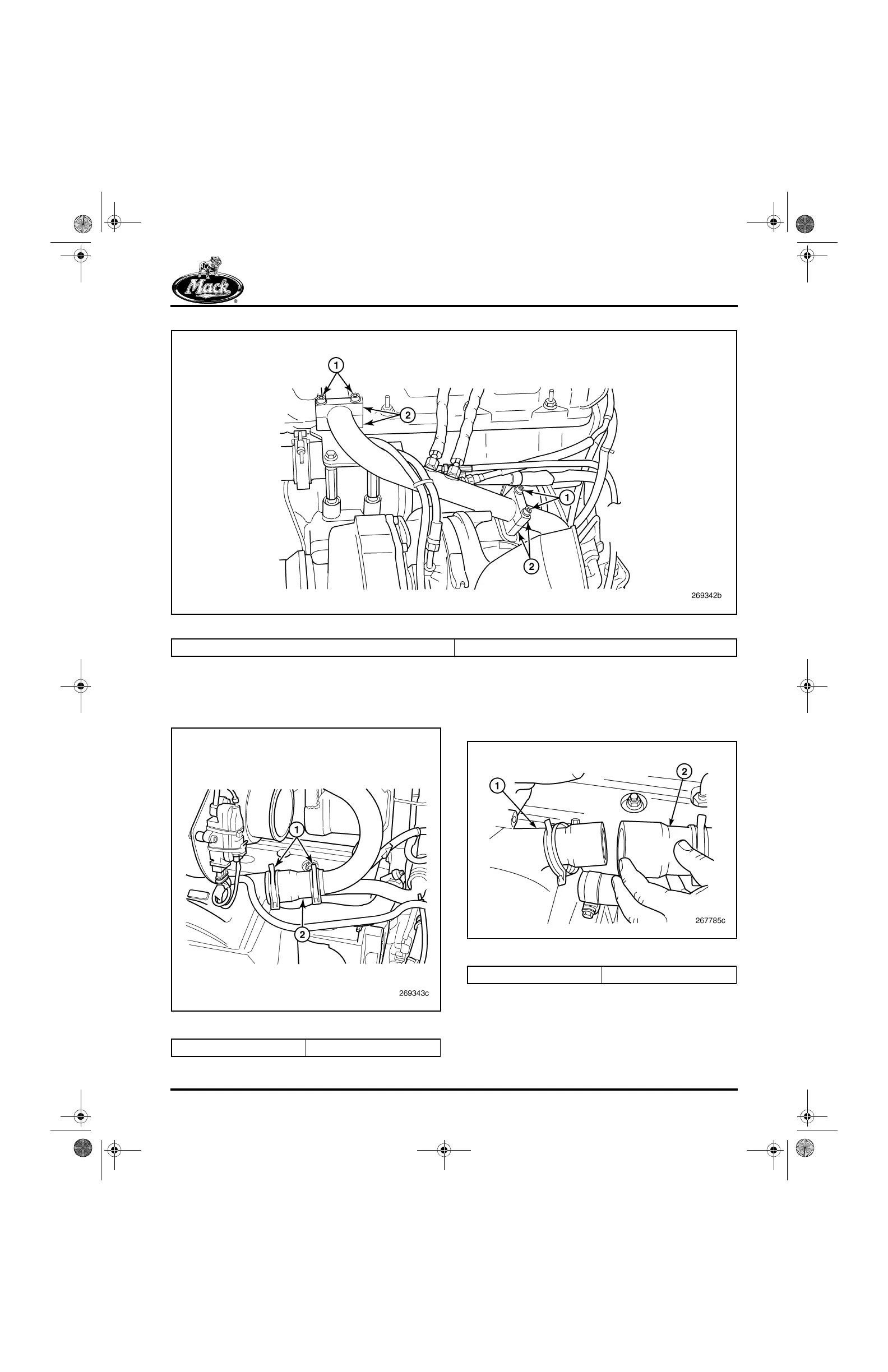 Mack

1
2
1
2
269342b

1
2
269343c

1
2
267785c