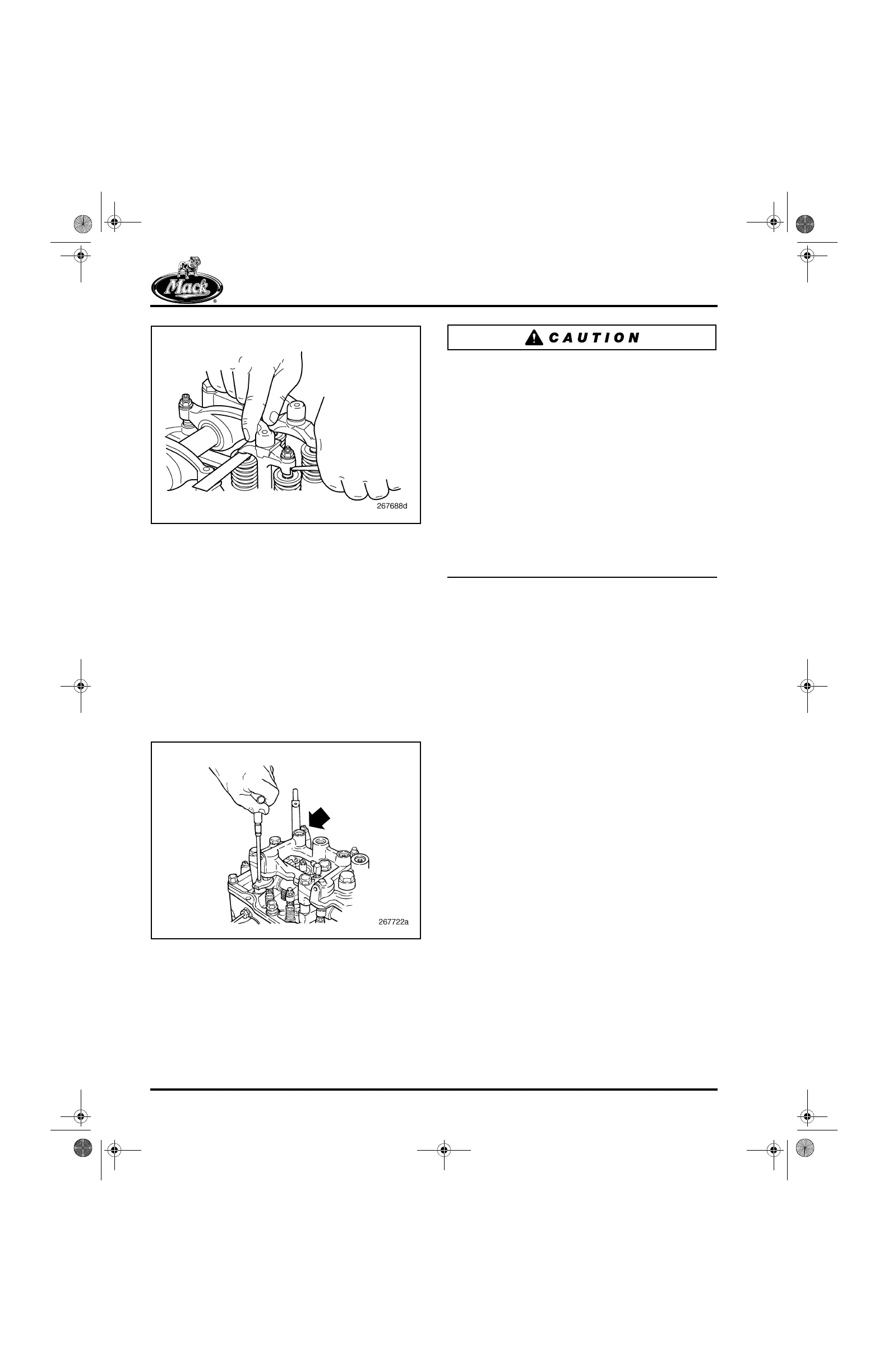 Mack

267688d

CAUTION

267722a