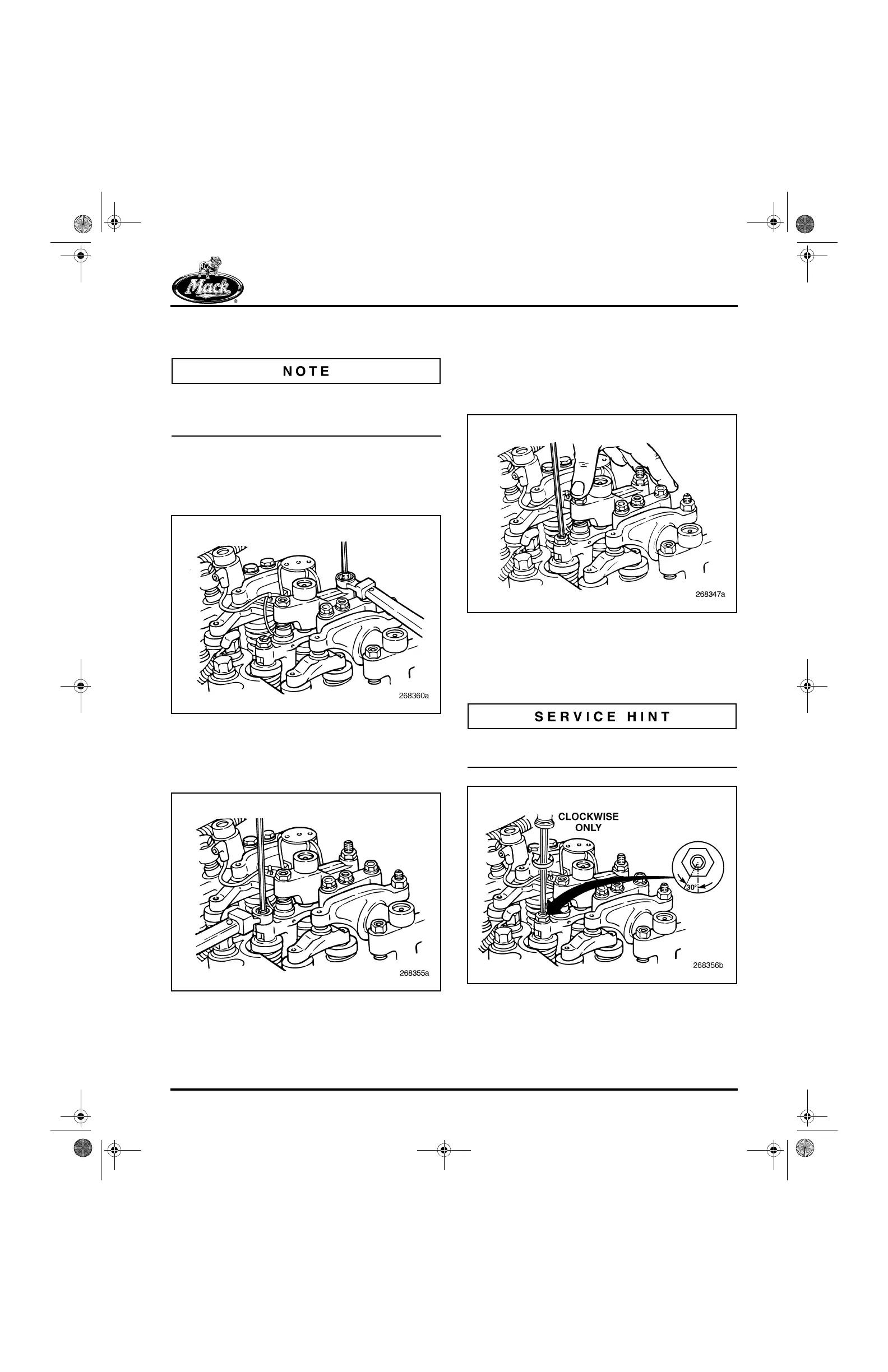 Mack

NOTE

268360a

268355a

268347a

SERVICE HINT

CLOCKWISE ONLY

30°

268356b