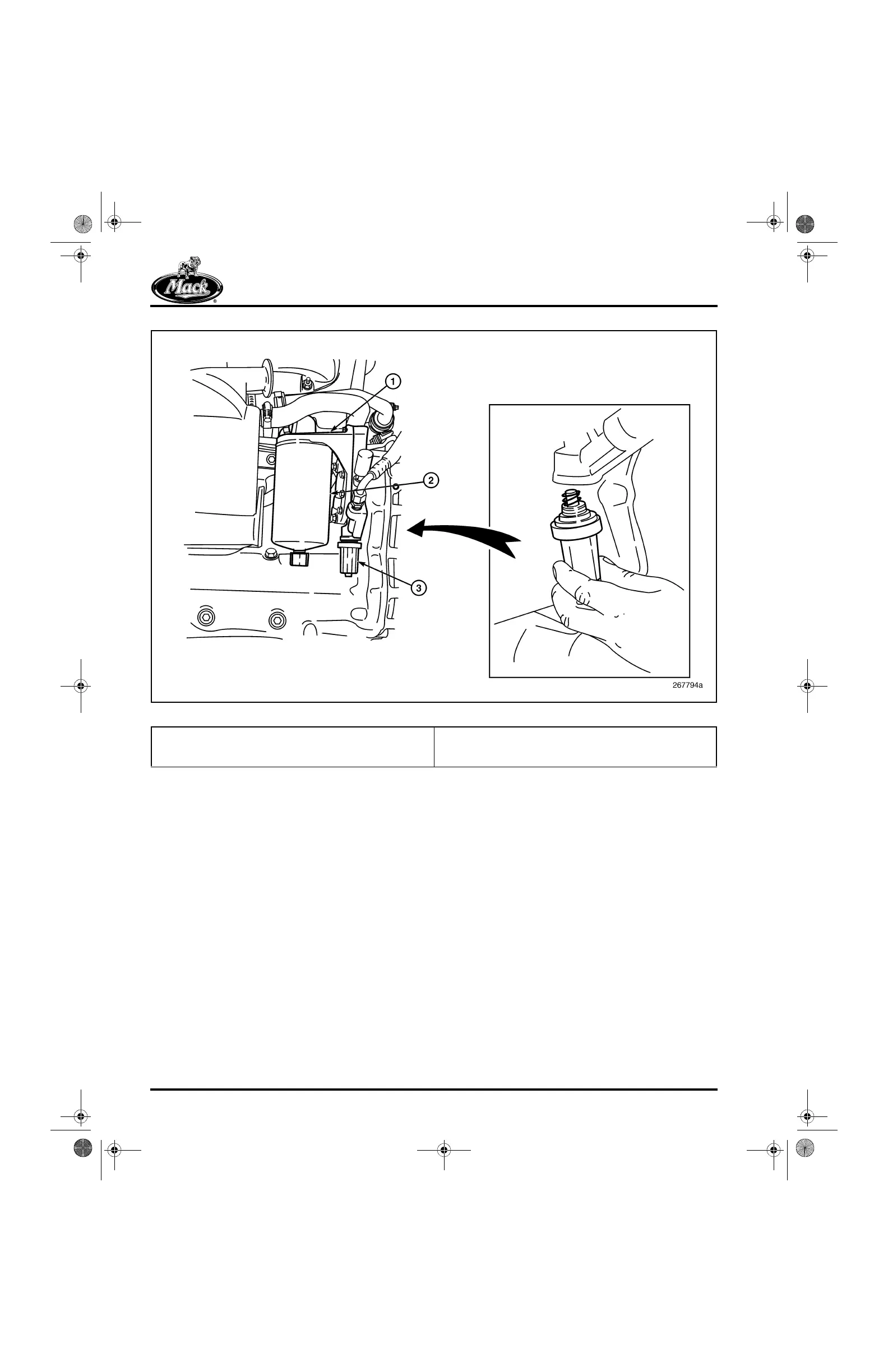 Mack

1

2

3

267794a