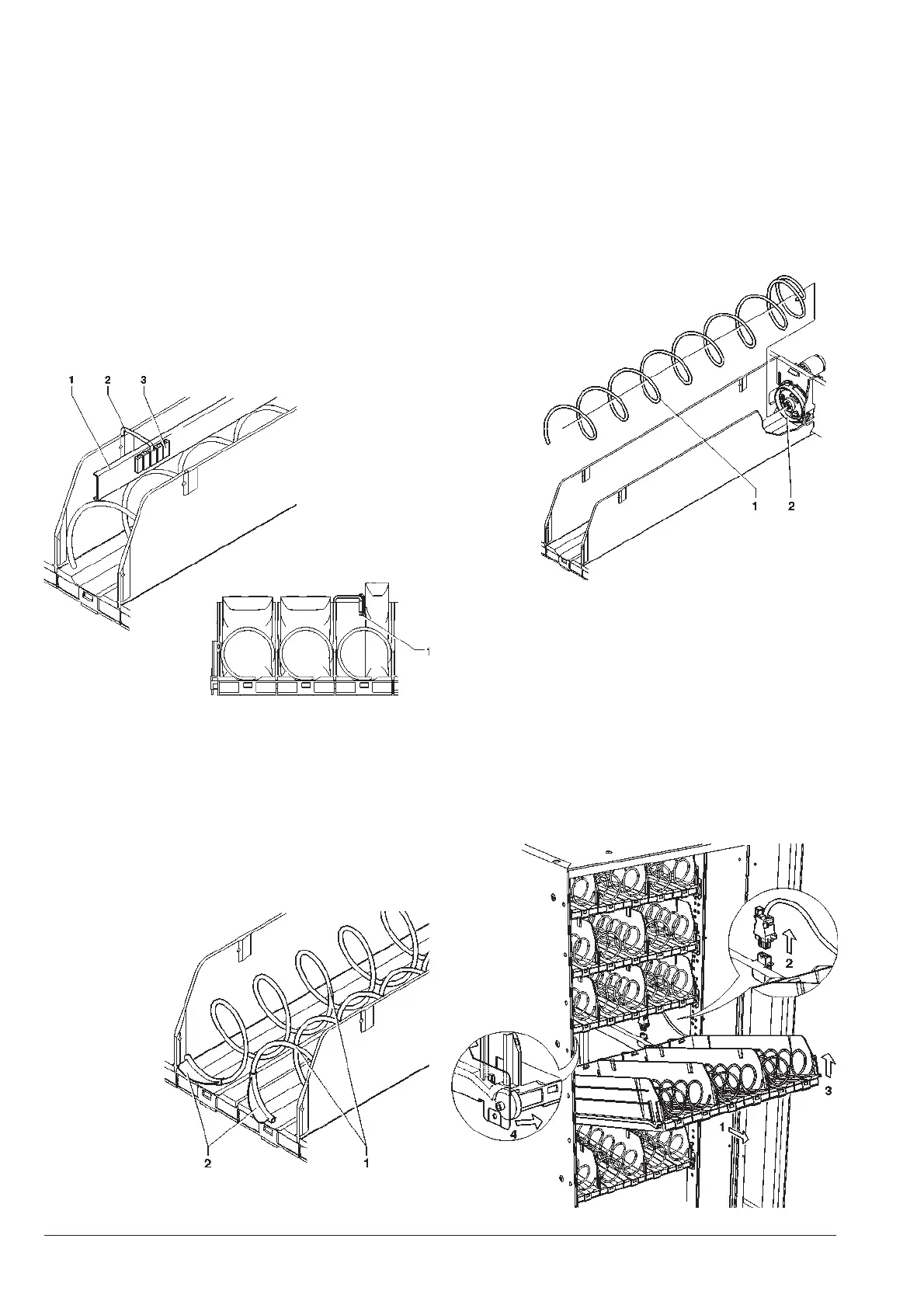 1 2 3

1

1 2

2 1

2

3

4

1