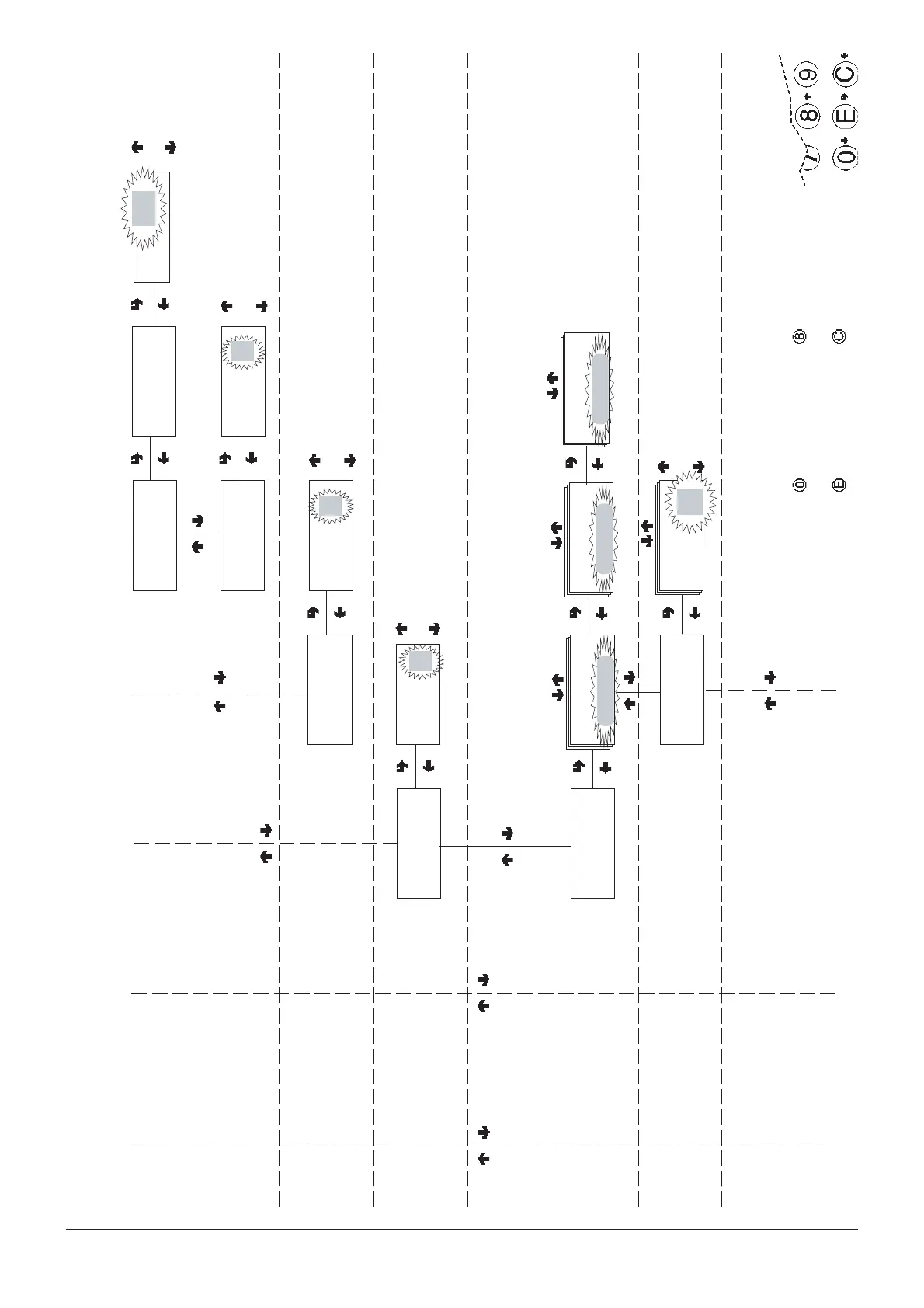 7 8 9
0 E C

8 C

0 E