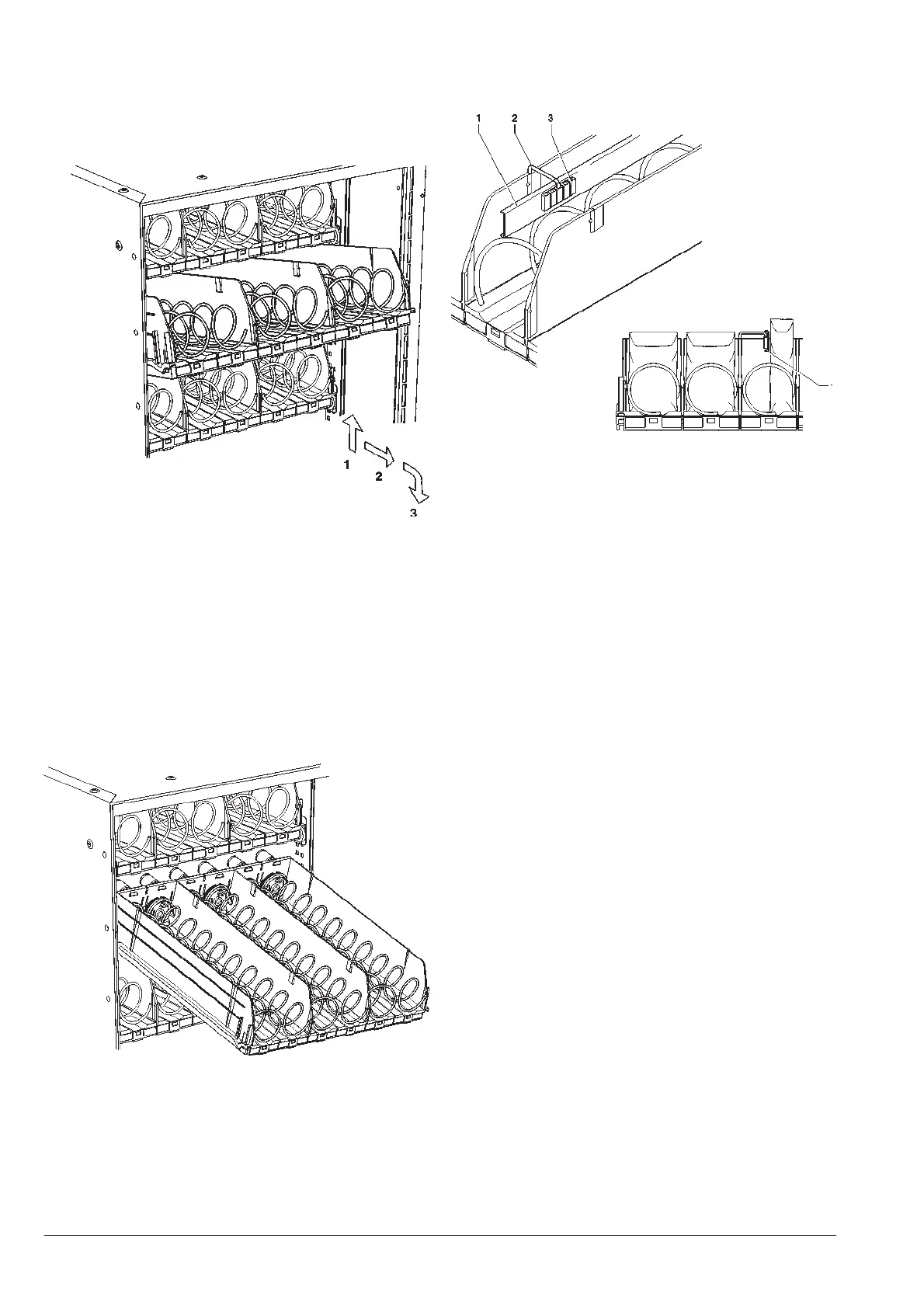 1
2
3

1
2
3