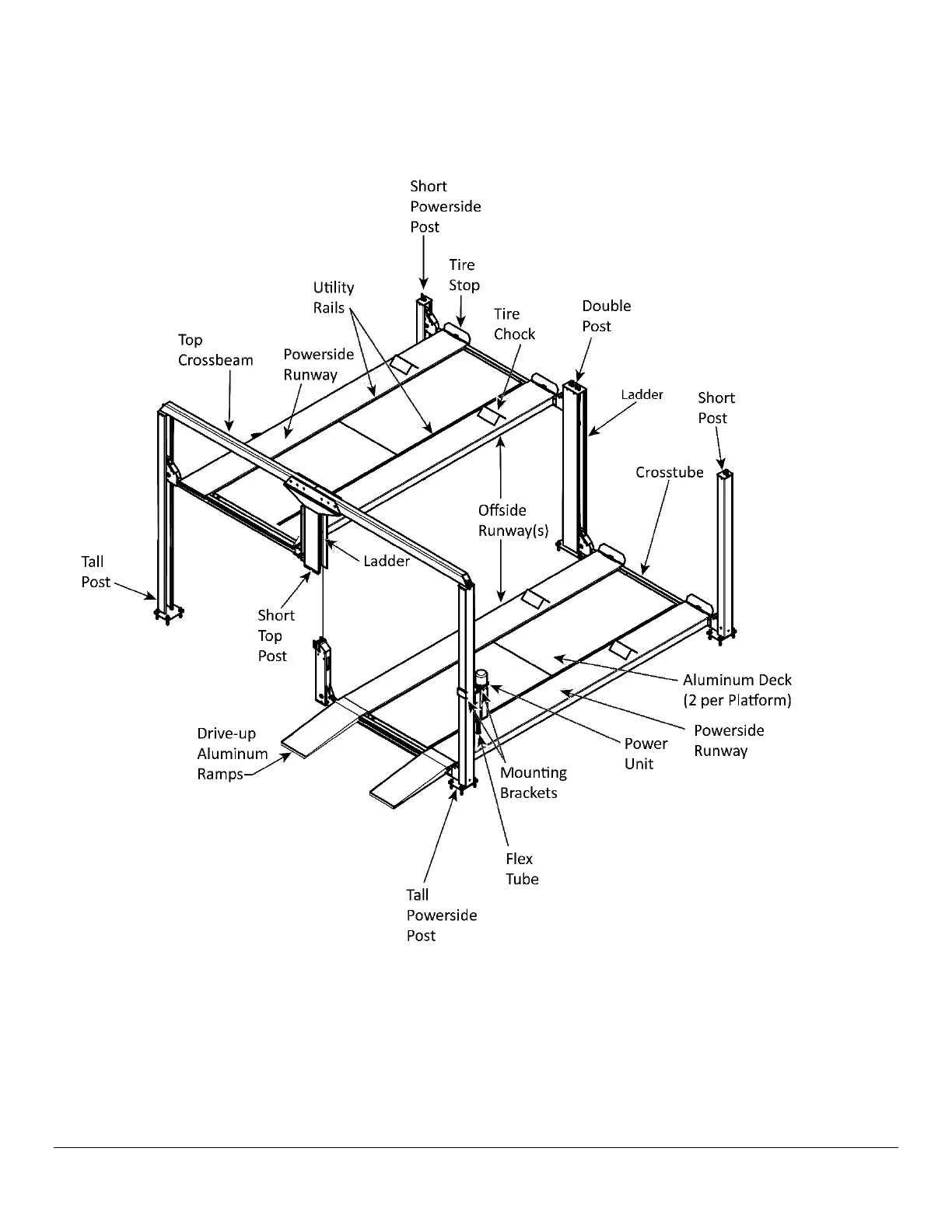 Short Powerside Post

Tire Stop

Utility Rails

Tire Chock

Double Post

Top Crossbeam

Powerside Runway

Ladder

Short Post

Crosstube

Offside Runway(s)

Tall Post

Ladder

Short Top Post

Aluminum Deck (2 per Platform)

Powerside Runway

Power Unit

Drive-up Aluminum Ramps

Mounting Brackets

Flex Tube

Tall Powerside Post