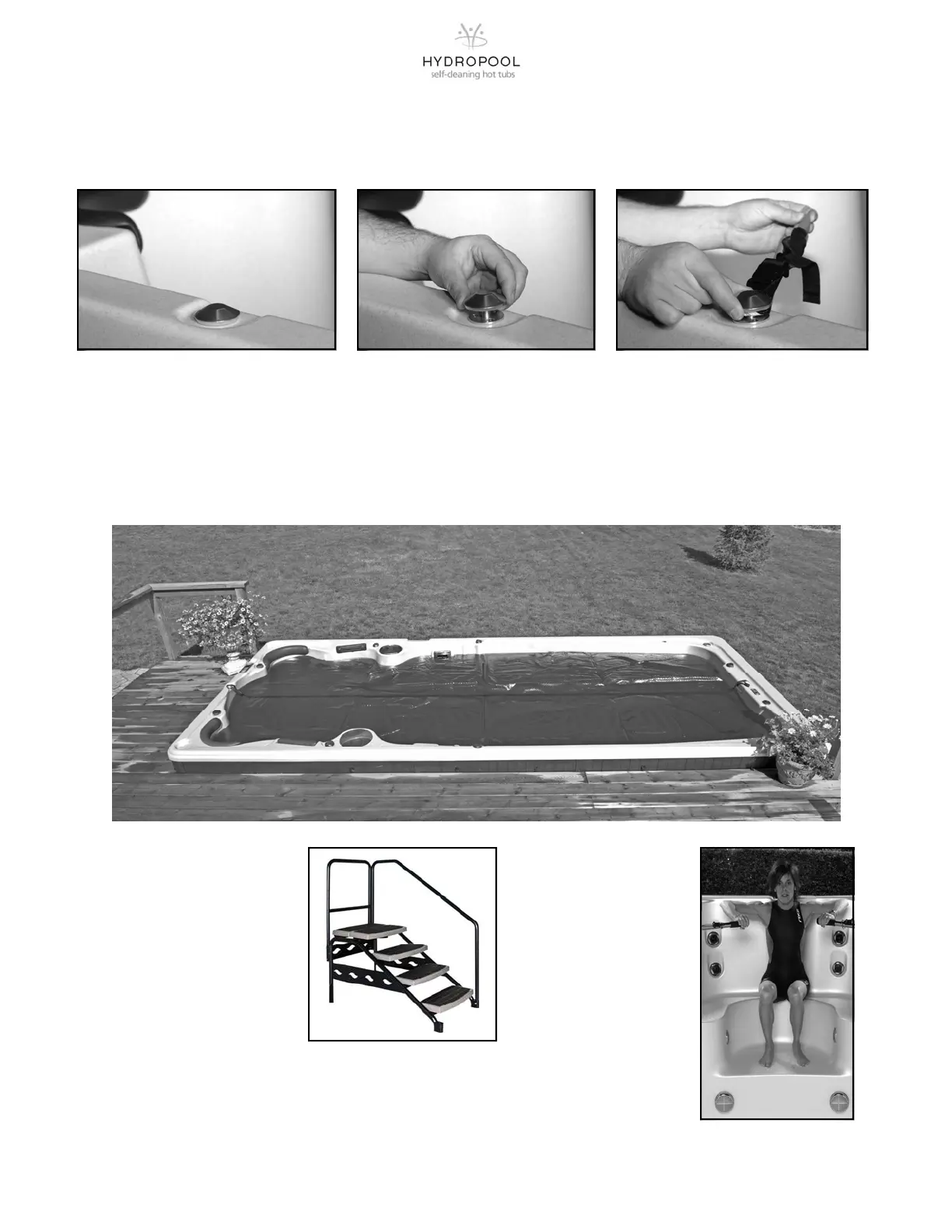 HYDROPOOL
self-cleaning hot tubs