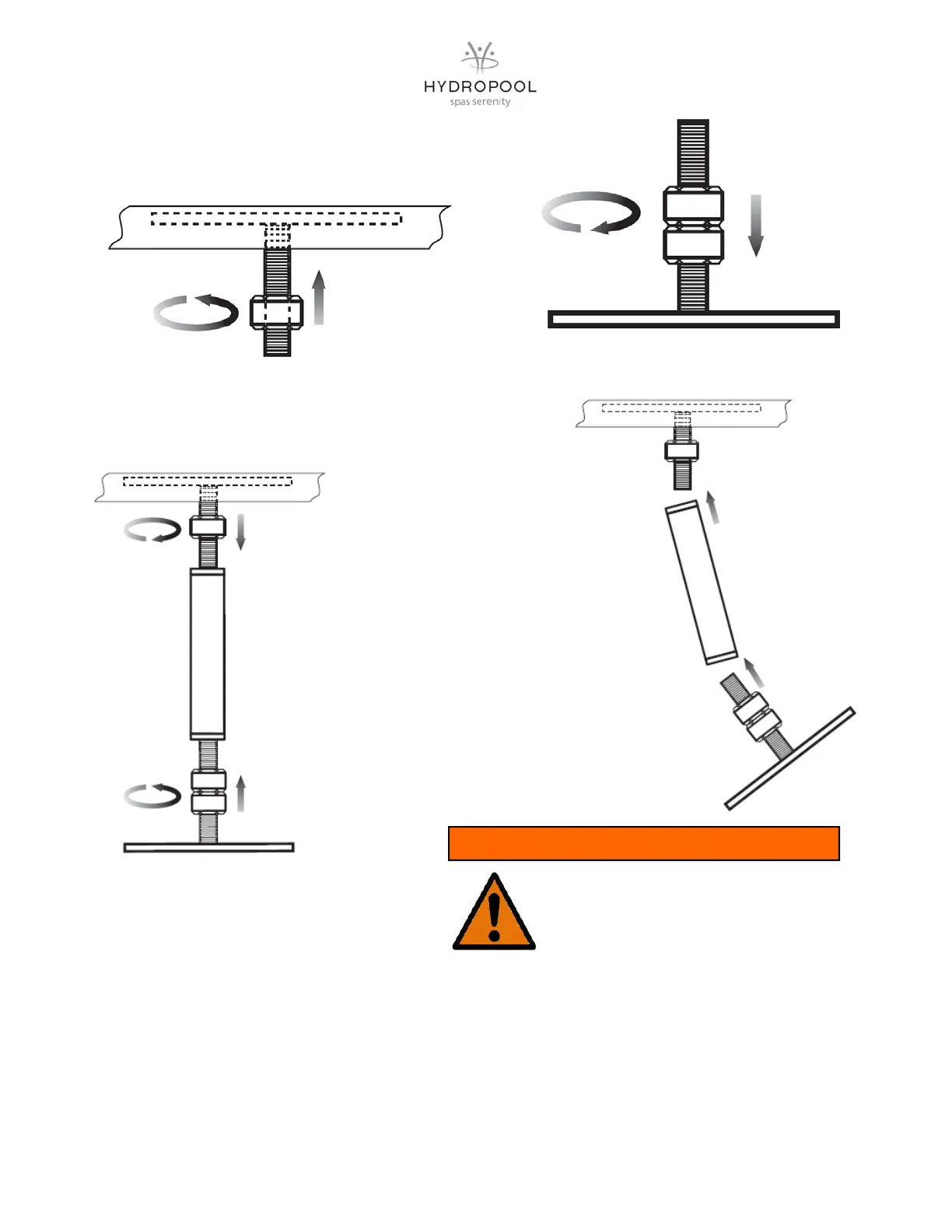 HYDROPOOL
spas serenity