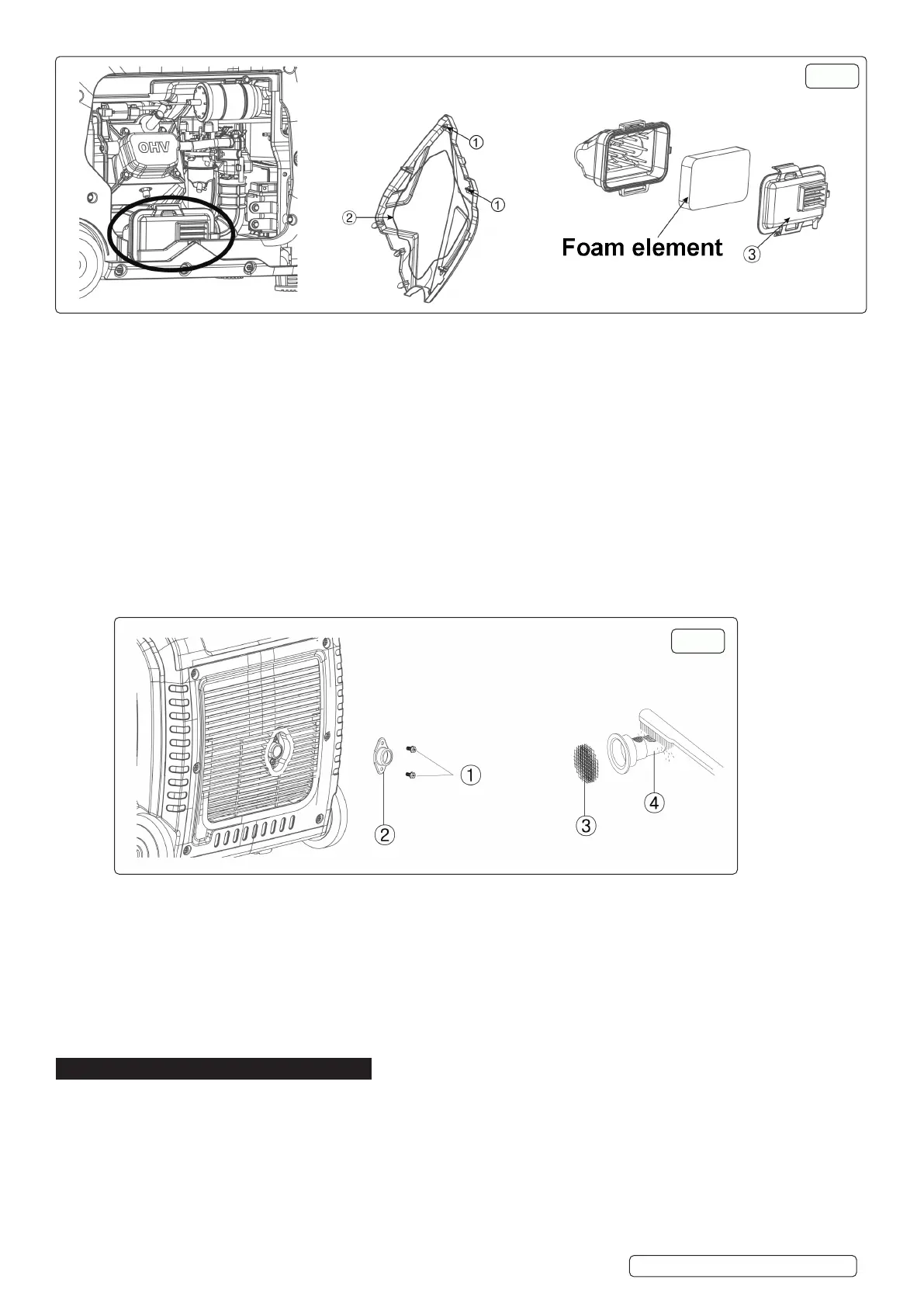 OHV

①

①

②

Foam element

③

①

②

③

④